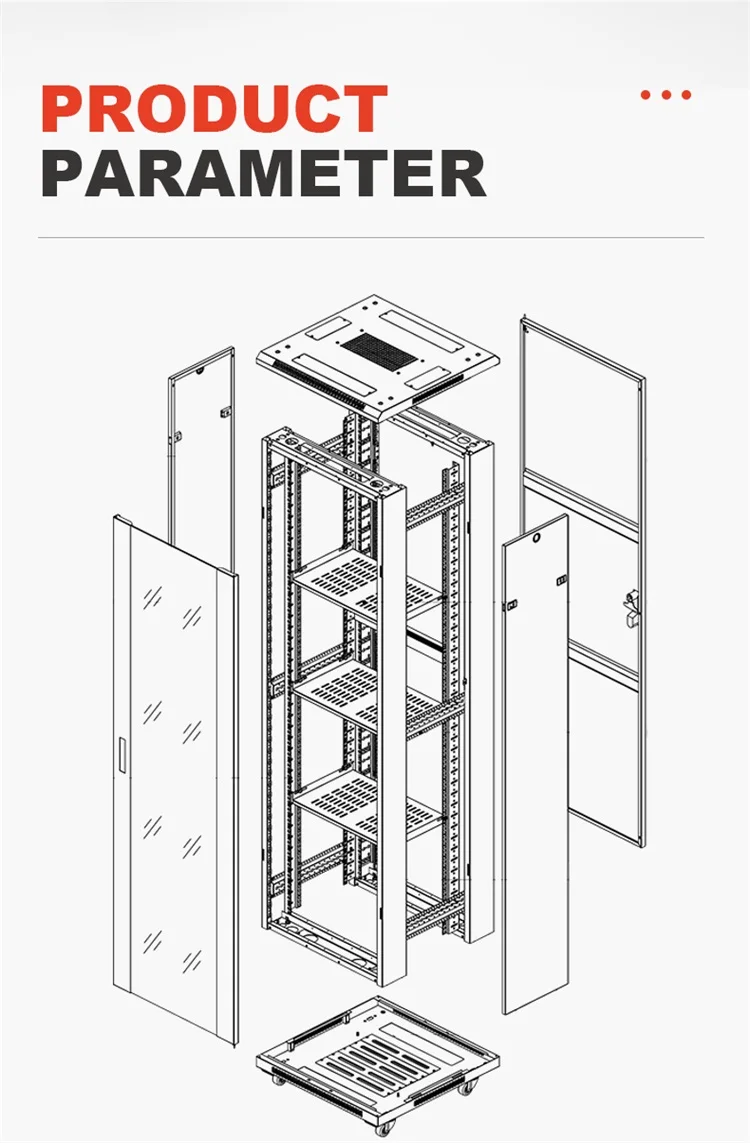 PRODUCT
PARAMETER