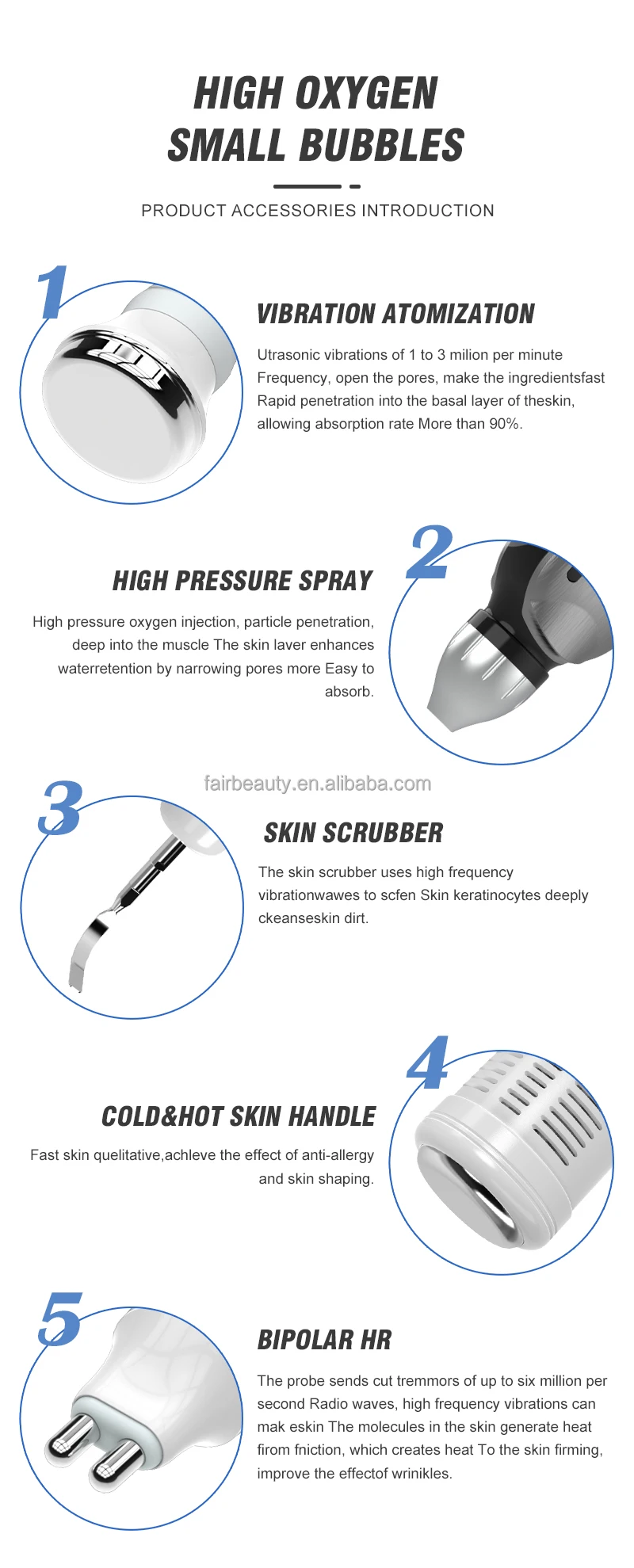 HIGH OXYGEN
SMALL BUBBLES

PRODUCT ACCESSORIES INTRODUCTION

1

VIBRATION ATOMIZATION

Utrasonic vibrations of 1 to 3 milion per minute Frequency, open the pores, make the ingredientsfast Rapid penetration into the basal layer of theskin, allowing absorption rate More than 90%.

2

HIGH PRESSURE SPRAY

High pressure oxygen injection, particle penetration, deep into the muscle The skin laver enhances waterretention by narrowing pores more Easy to absorb.

fairbeauty.en.alibaba.com

3

SKIN SCRUBBER

The skin scrubber uses high frequency vibrationwawes to scfen Skin keratinocytes deeply ckeanseskin dirt.

4

COLD&HOT SKIN HANDLE

Fast skin quelitative,achleve the effect of anti-allergy and skin shaping.

5

BIPOLAR HR

The probe sends cut tremmors of up to six million per second Radio waves, high frequency vibrations can mak eskin The molecules in the skin generate heat firom fniction, which creates heat To the skin firming, improve the effectof wrinikles.