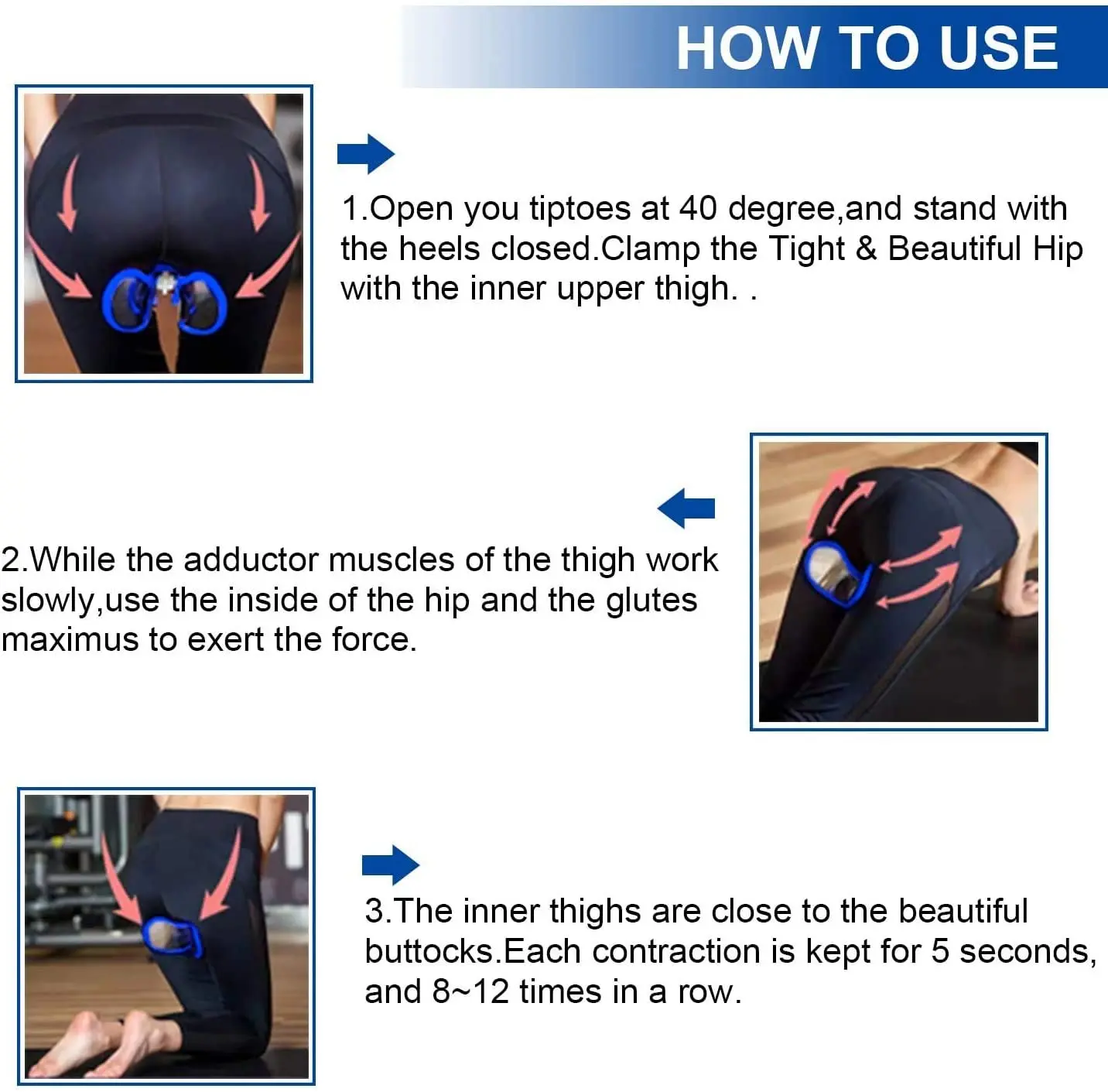 HOW TO USE

1.Open you tiptoes at 40 degree,and stand with the heels closed.Clamp the Tight & Beautiful Hip with the inner upper thigh. .

2.While the adductor muscles of the thigh work slowly,use the inside of the hip and the glutes maximus to exert the force.

3.The inner thighs are close to the beautiful buttocks.Each contraction is kept for 5 seconds, and 8~12 times in a row.