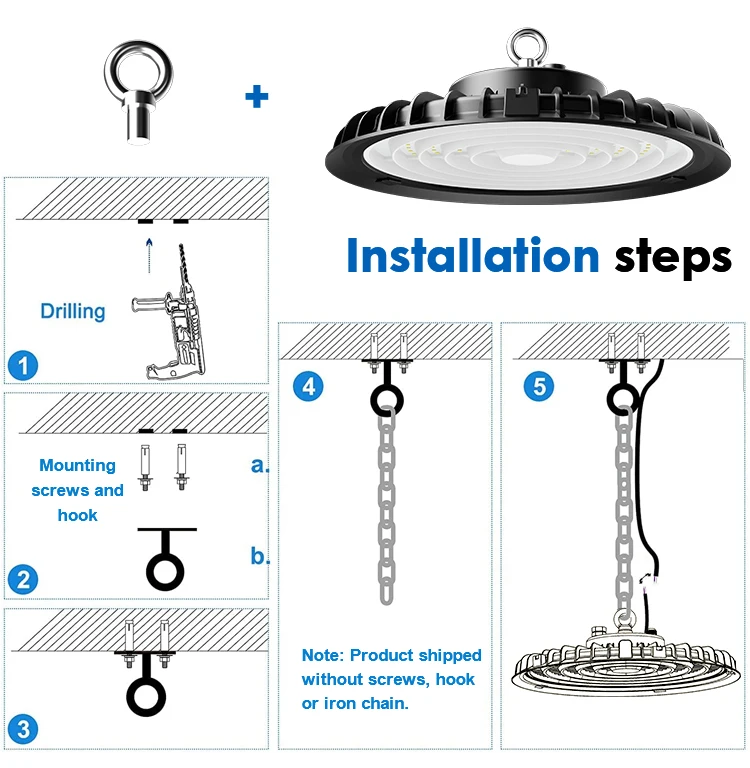 +

Installation steps

Drilling

1

Mounting screws and hook

a.

b.

2

3

4

Note: Product shipped without screws, hook or iron chain.

5