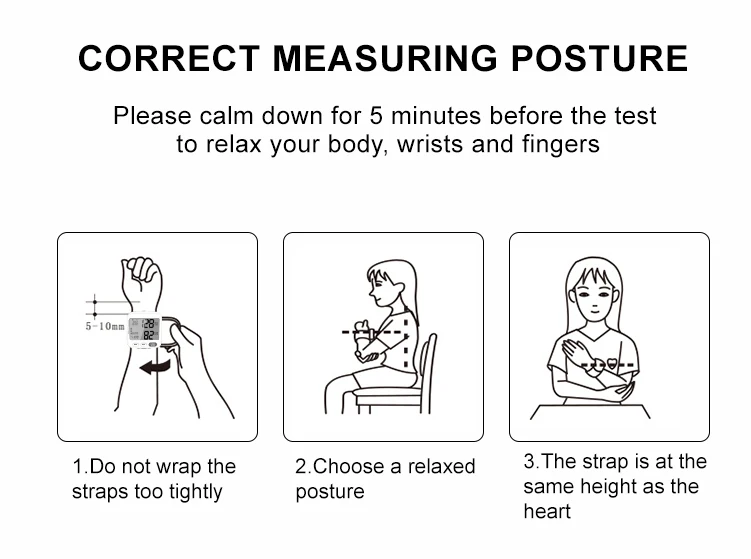 CORRECT MEASURING POSTURE

Please calm down for 5 minutes before the test to relax your body, wrists and fingers

5-10mm

128
82

1.Do not wrap the straps too tightly

2.Choose a relaxed posture

3.The strap is at the same height as the heart