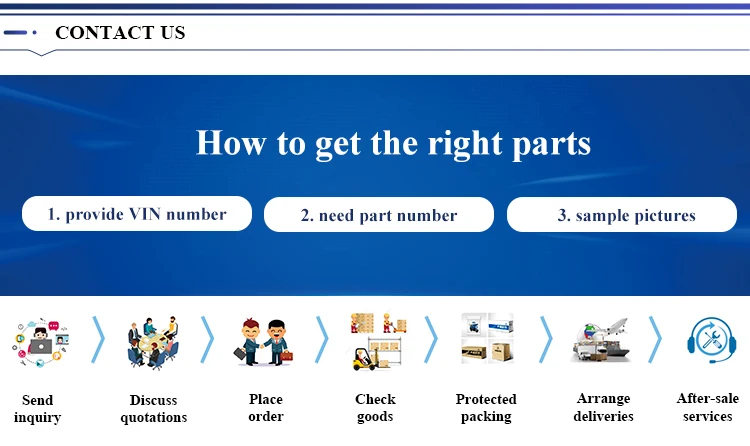 CONTACT US

How to get the right parts

1. provide VIN number

2. need part number

3. sample pictures

Send inquiry

Discuss quotations

Place order

Check goods

Protected packing

Arrange deliveries

After-sale services