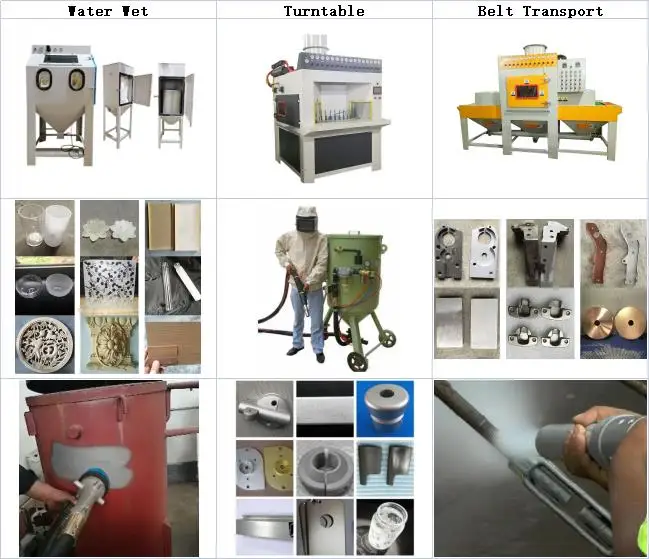 | Water Wet | Turntable | Belt Transport |
|---|---|---|