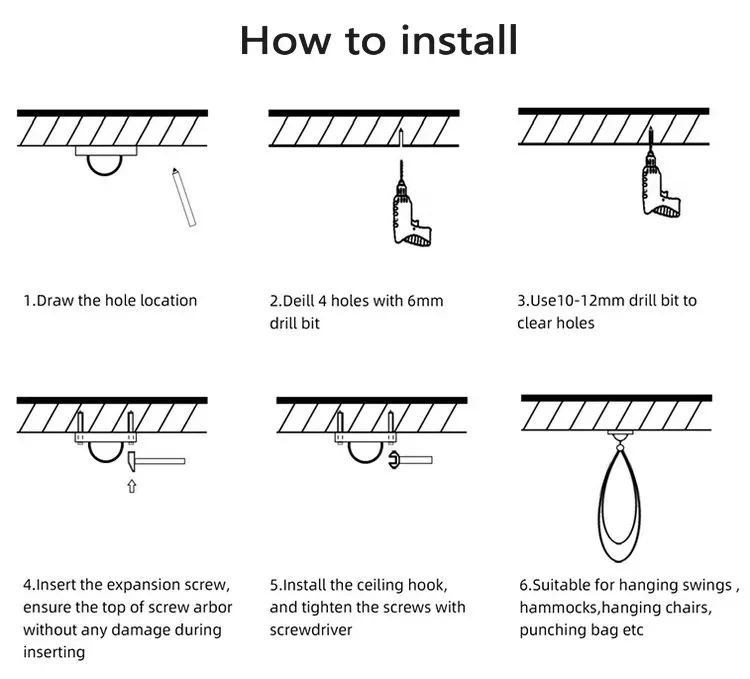 How to install

1.Draw the hole location

2.Deill 4 holes with 6mm drill bit

3.Use10-12mm drill bit to clear holes

4.Insert the expansion screw, ensure the top of screw arbor without any damage during inserting

5.Install the ceiling hook, and tighten the screws with screwdriver

6.Suitable for hanging swings , hammocks,hanging chairs, punching bag etc