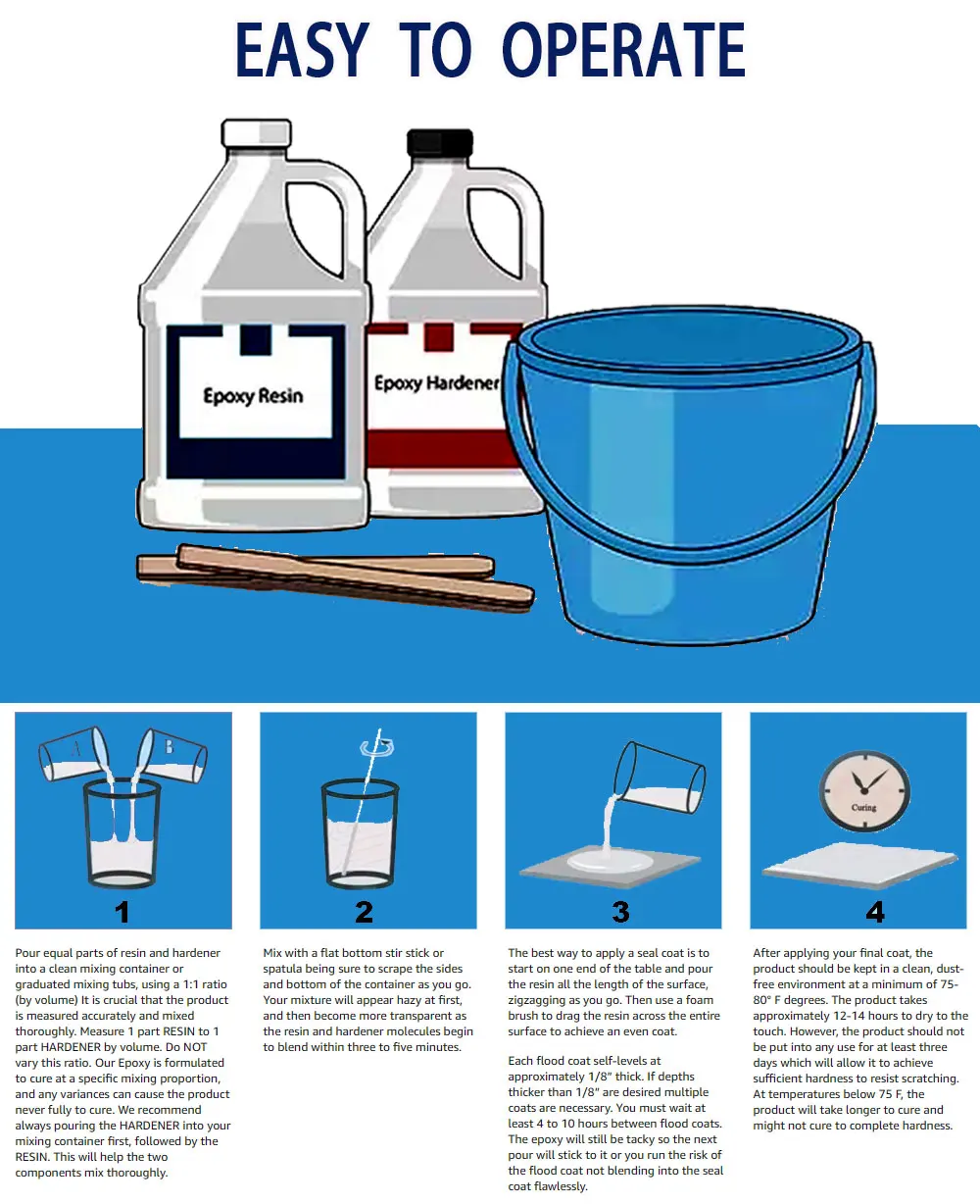 EASY TO OPERATE

Epoxy Resin

Epoxy Hardener

B

1

Pour equal parts of resin and hardener into a clean mixing container or graduated mixing tubs, using a 1:1 ratio (by volume) It is crucial that the product is measured accurately and mixed thoroughly. Measure 1 part RESIN to 1 part HARDENER by volume. Do NOT vary this ratio. Our Epoxy is formulated to cure at a specific mixing proportion, and any variances can cause the product never fully to cure. We recommend always pouring the HARDENER into your mixing container first, followed by the RESIN. This will help the two components mix thoroughly.

2

Mix with a flat bottom stir stick or spatula being sure to scrape the sides and bottom of the container as you go. Your mixture will appear hazy at first, and then become more transparent as the resin and hardener molecules begin to blend within three to five minutes.

3

The best way to apply a seal coat is to start on one end of the table and pour the resin all the length of the surface, zigzagging as you go. Then use a foam brush to drag the resin across the entire surface to achieve an even coat.

Each flood coat self-levels at approximately 1/8" thick. If depths thicker than 1/8" are desired multiple coats are necessary. You must wait at least 4 to 10 hours between flood coats. The epoxy will still be tacky so the next pour will stick to it or you run the risk of the flood coat not blending into the seal coat flawlessly.

Curing

4

After applying your final coat, the product should be kept in a clean, dust-free environment at a minimum of 75-80° F degrees. The product takes approximately 12-14 hours to dry to the touch. However, the product should not be put into any use for at least three days which will allow it to achieve sufficient hardness to resist scratching. At temperatures below 75 F, the product will take longer to cure and might not cure to complete hardness.