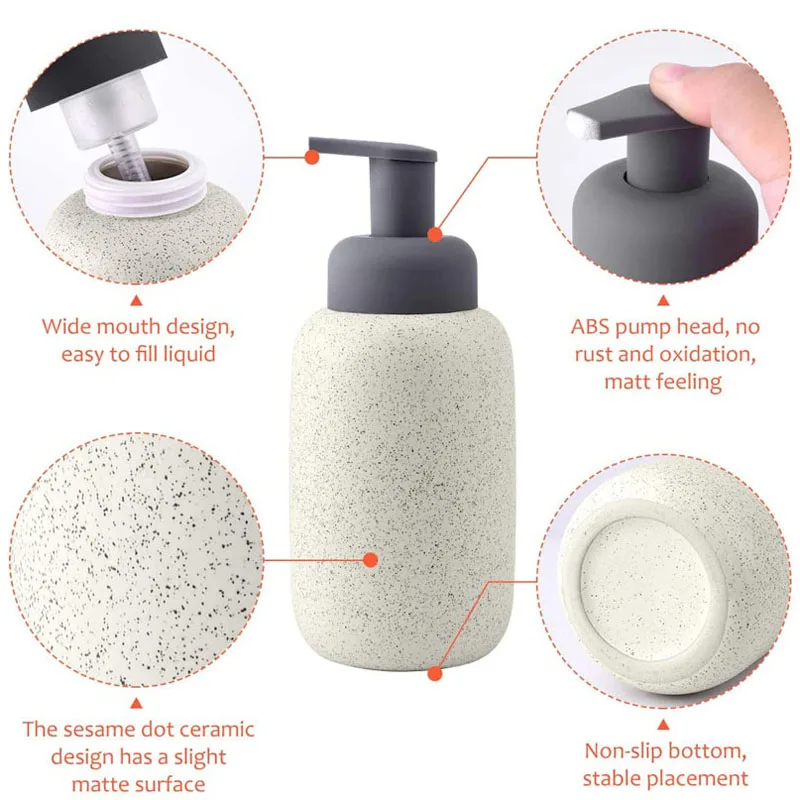 Wide mouth design, easy to fill liquid

ABS pump head, no rust and oxidation, matt feeling

The sesame dot ceramic design has a slight matte surface

Non-slip bottom, stable placement