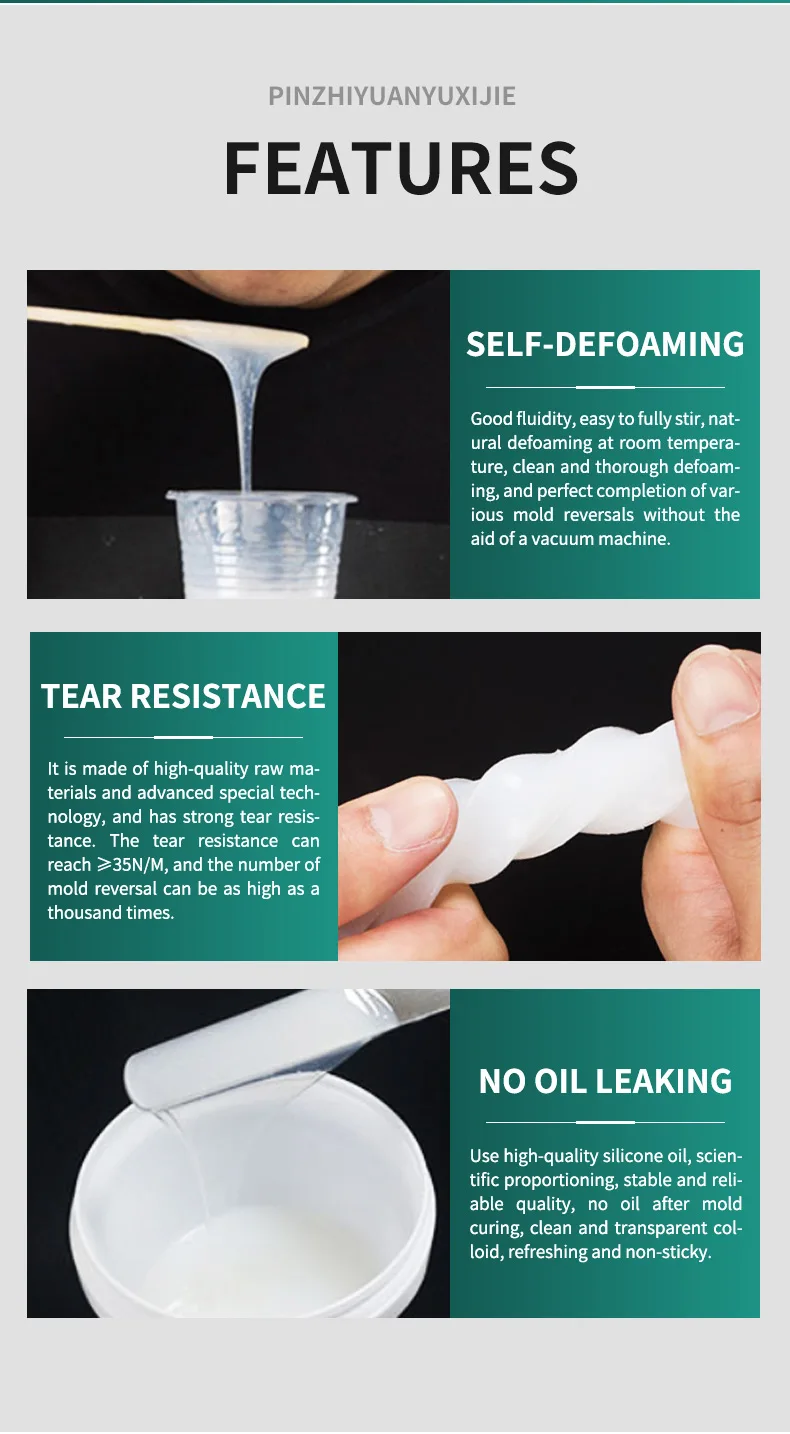 PINZHIYUANYUXIJIE

FEATURES

SELF-DEFOAMING

Good fluidity, easy to fully stir, natural defoaming at room temperature, clean and thorough defoaming, and perfect completion of various mold reversals without the aid of a vacuum machine.

TEAR RESISTANCE

It is made of high-quality raw materials and advanced special technology, and has strong tear resistance. The tear resistance can reach ≥35N/M, and the number of mold reversal can be as high as a thousand times.

NO OIL LEAKING

Use high-quality silicone oil, scientific proportioning, stable and reliable quality, no oil after mold curing, clean and transparent colloid, refreshing and non-sticky.