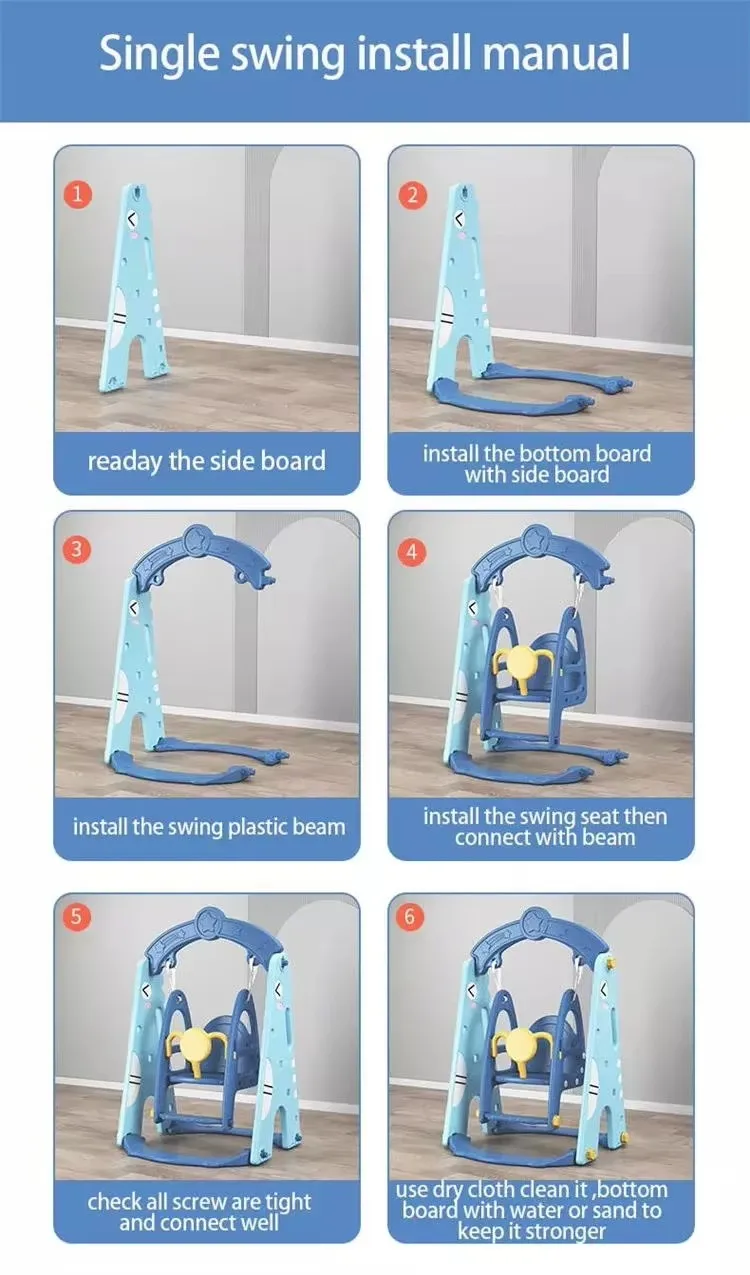 Single swing install manual

1

readay the side board

2

install the bottom board with side board

3

install the swing plastic beam

4

install the swing seat then connect with beam

5

check all screw are tight and connect well

6

use dry cloth clean it ,bottom board with water or sand to keep it stronger