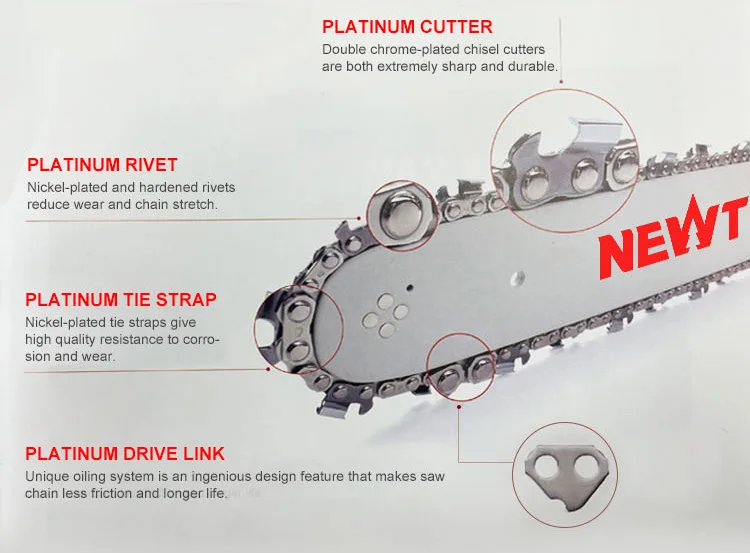 PLATINUM CUTTER
Double chrome-plated chisel cutters are both extremely sharp and durable.

PLATINUM RIVET
Nickel-plated and hardened rivets reduce wear and chain stretch.

NEWT

PLATINUM TIE STRAP
Nickel-plated tie straps give high quality resistance to corrosion and wear.

PLATINUM DRIVE LINK
Unique oiling system is an ingenious design feature that makes saw chain less friction and longer life.