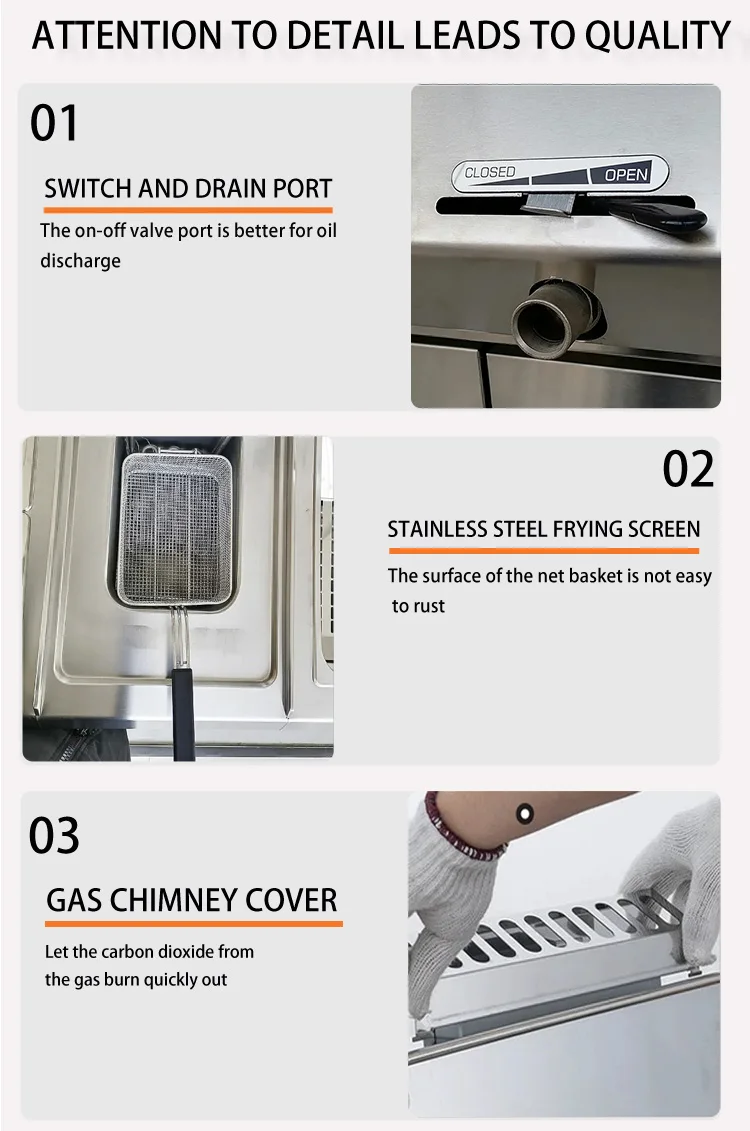 ATTENTION TO DETAIL LEADS TO QUALITY

01

SWITCH AND DRAIN PORT

The on-off valve port is better for oil discharge

CLOSED OPEN

02

STAINLESS STEEL FRYING SCREEN

The surface of the net basket is not easy to rust

03

GAS CHIMNEY COVER

Let the carbon dioxide from the gas burn quickly out