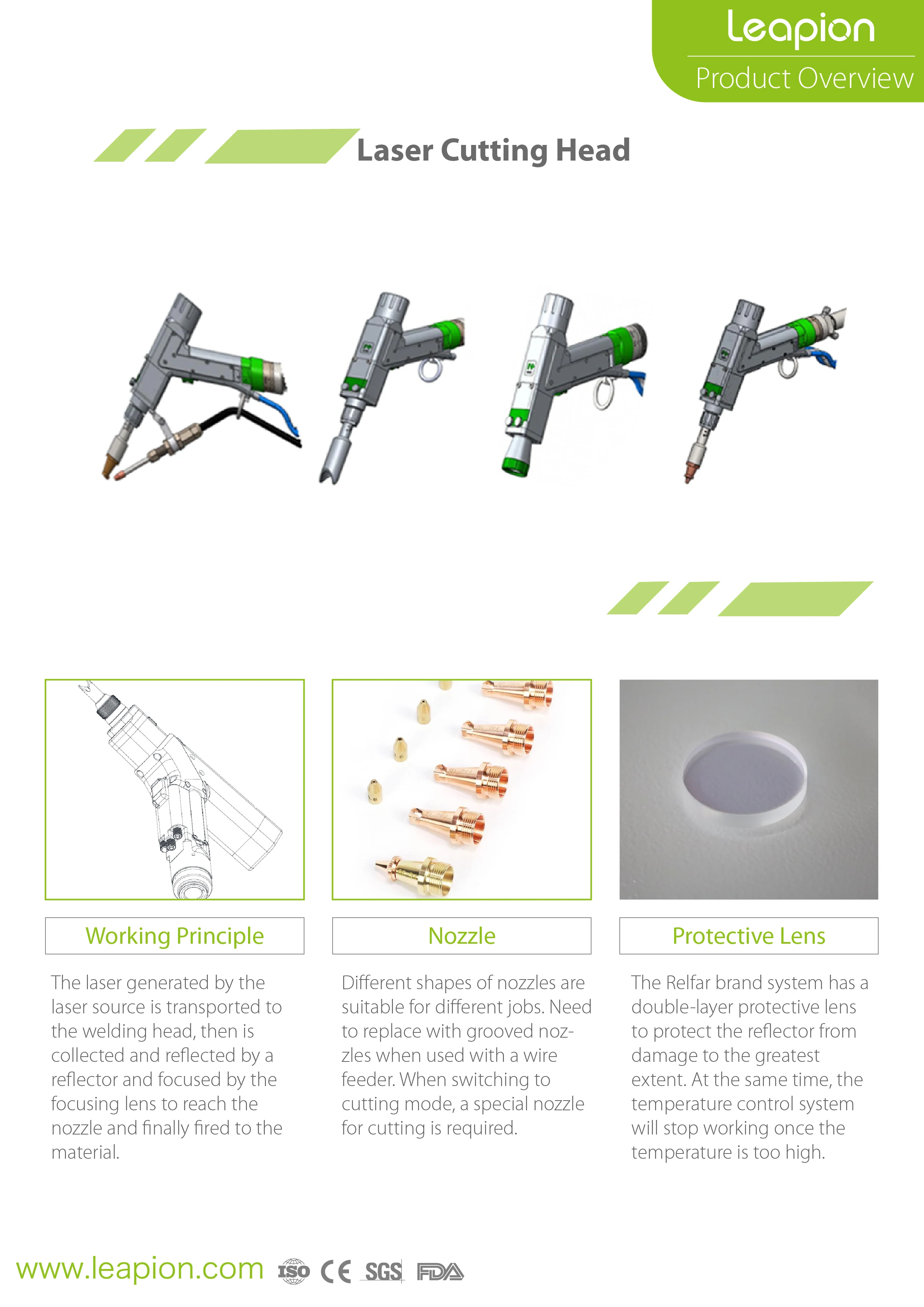 Leapion
Product Overview

Laser Cutting Head

Working Principle

The laser generated by the laser source is transported to the welding head, then is collected and reflected by a reflector and focused by the focusing lens to reach the nozzle and finally fired to the material.

Nozzle

Different shapes of nozzles are suitable for different jobs. Need to replace with grooved nozzles when used with a wire feeder. When switching to cutting mode, a special nozzle for cutting is required.

Protective Lens

The Relfar brand system has a double-layer protective lens to protect the reflector from damage to the greatest extent. At the same time, the temperature control system will stop working once the temperature is too high.

www.leapion.com ISO CE SGS FDA