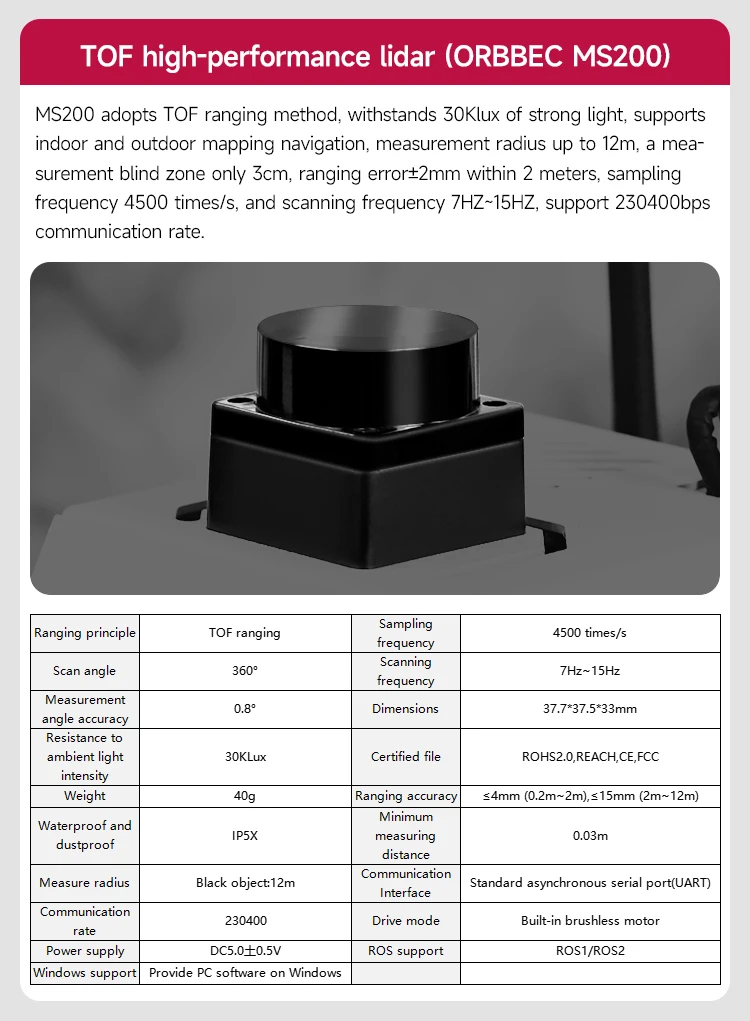 TOF high-performance lidar (ORBBEC MS200)

MS200 adopts TOF ranging method, withstands 30Klux of strong light, supports indoor and outdoor mapping navigation, measurement radius up to 12m, a measurement blind zone only 3cm, ranging error±2mm within 2 meters, sampling frequency 4500 times/s, and scanning frequency 7HZ~15HZ, support 230400bps communication rate.

| Ranging principle | TOF ranging | Sampling frequency | 4500 times/s |
|---|---|---|---|
| Scan angle | 360° | Scanning frequency | 7Hz~15Hz |
| Measurement angle accuracy | 0.8° | Dimensions | 37.7*37.5*33mm |
| Resistance to ambient light intensity | 30KLux | Certified file | ROHS2.0,REACH,CE,FCC |
| Weight | 40g | Ranging accuracy | ≤4mm (0.2m~2m),≤15mm (2m~12m) |
| Waterproof and dustproof | IP5X | Minimum measuring distance | 0.03m |
| Measure radius | Black object:12m | Communication Interface | Standard asynchronous serial port(UART) |
| Communication rate | 230400 | Drive mode | Built-in brushless motor |
| Power supply | DC5.0±0.5V | ROS support | ROS1/ROS2 |
| Windows support | Provide PC software on Windows | | |