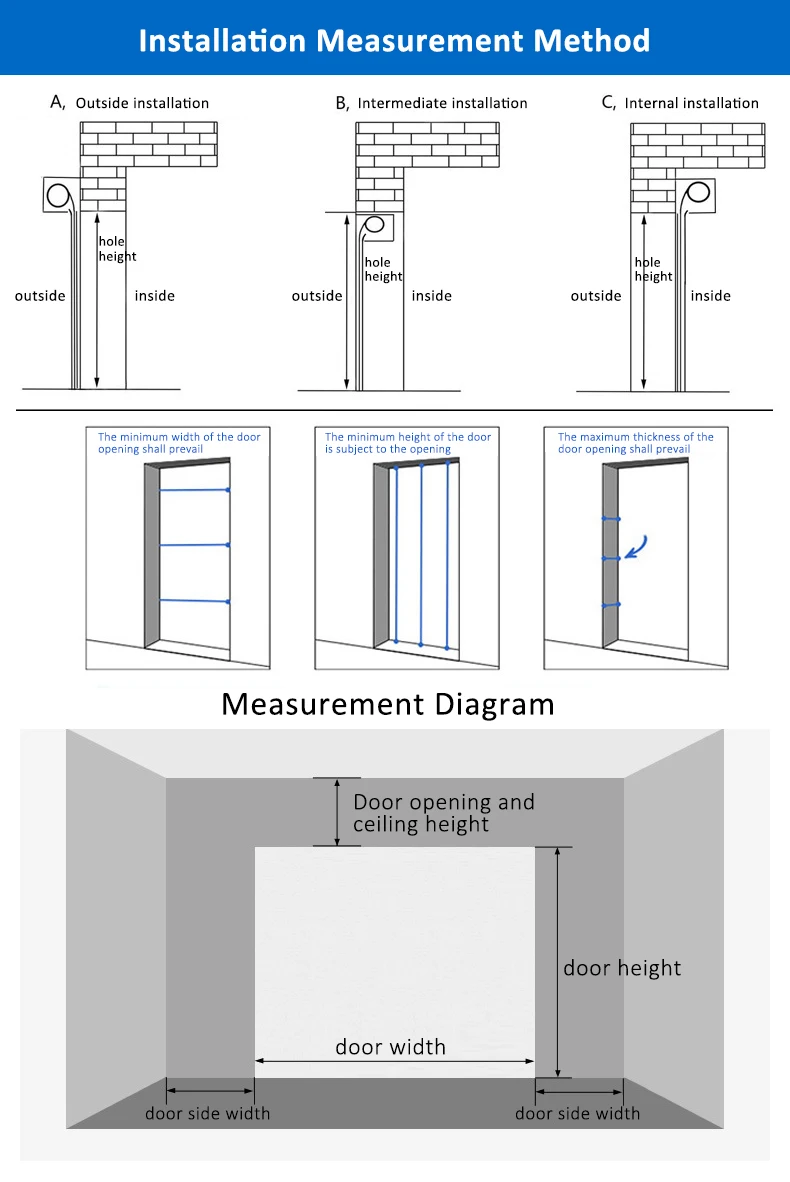 Installation Measurement Method

A, Outside installation

hole height

outside

inside

B, Intermediate installation

hole height

outside

inside

C, Internal installation

hole height

outside

inside

The minimum width of the door opening shall prevail

The minimum height of the door is subject to the opening

The maximum thickness of the door opening shall prevail

Measurement Diagram

Door opening and ceiling height

door height

door width

door side width

door side width