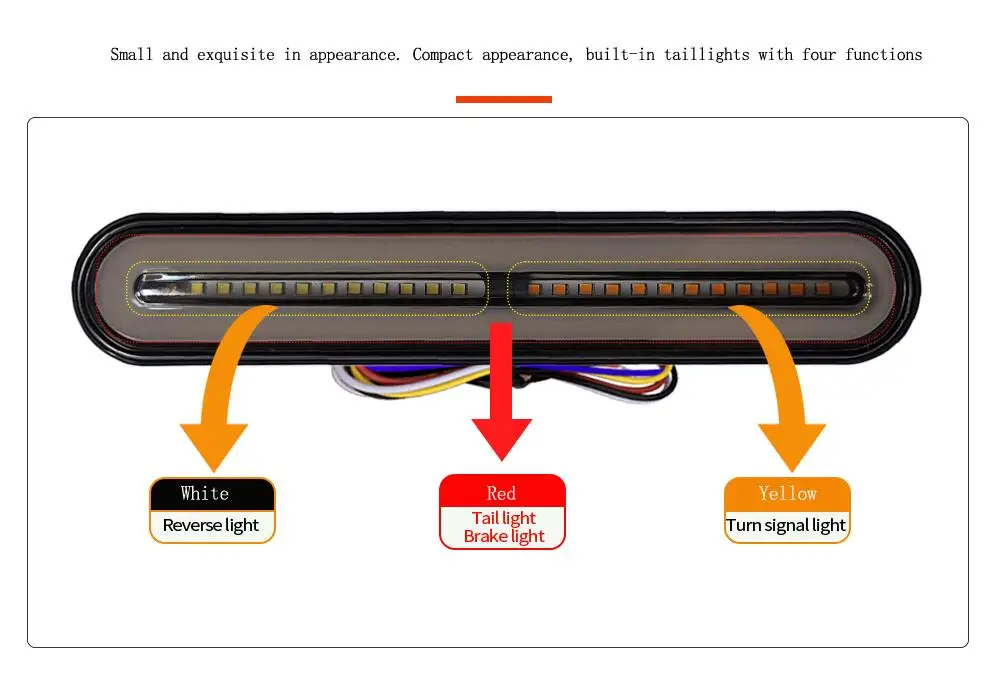 Small and exquisite in appearance. Compact appearance, built-in taillights with four functions

White
Reverse light

Red
Tail light
Brake light

Yellow
Turn signal light