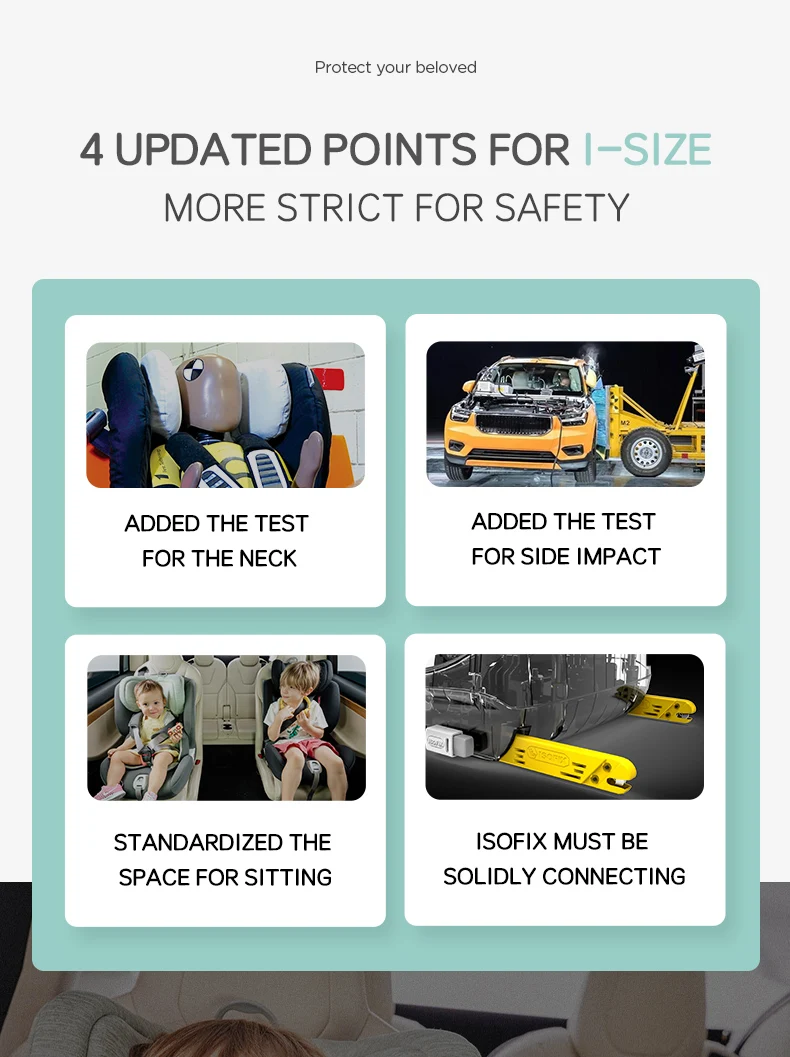 Protect your beloved

4 UPDATED POINTS FOR I-SIZE
MORE STRICT FOR SAFETY

ADDED THE TEST FOR THE NECK

ADDED THE TEST FOR SIDE IMPACT

STANDARDIZED THE SPACE FOR SITTING

ISOFIX MUST BE SOLIDLY CONNECTING