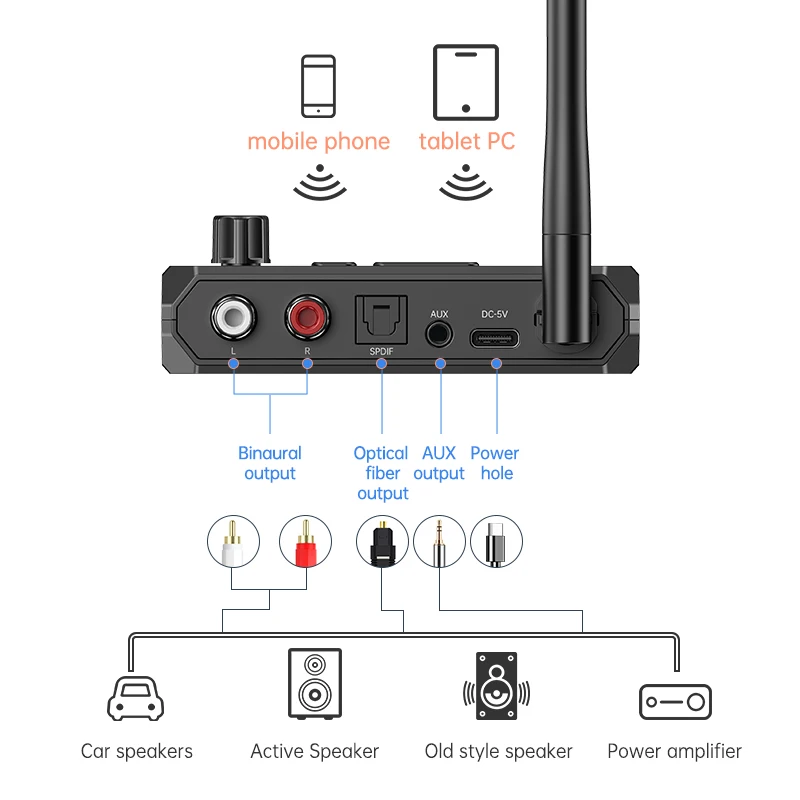 mobile phone

tablet PC

L

R

SPDIF

AUX

DC-5V

Binaural output

Optical fiber output

AUX output

Power hole

Car speakers

Active Speaker

Old style speaker

Power amplifier