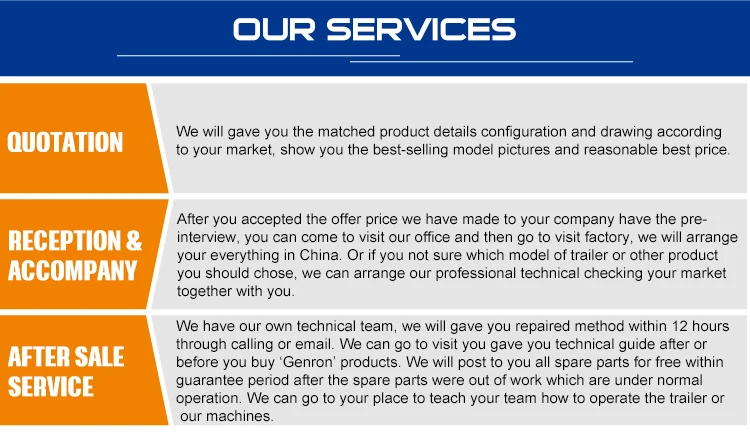 OUR SERVICES

QUOTATION

We will gave you the matched product details configuration and drawing according to your market, show you the best-selling model pictures and reasonable best price.

RECEPTION & ACCOMPANY

After you accepted the offer price we have made to your company have the pre-interview, you can come to visit our office and then go to visit factory, we will arrange your everything in China. Or if you not sure which model of trailer or other product you should chose, we can arrange our professional technical checking your market together with you.

AFTER SALE SERVICE

We have our own technical team, we will gave you repaired method within 12 hours through calling or email. We can go to visit you gave you technical guide after or before you buy 'Genron' products. We will post to you all spare parts for free within guarantee period after the spare parts were out of work which are under normal operation. We can go to your place to teach your team how to operate the trailer or our machines.