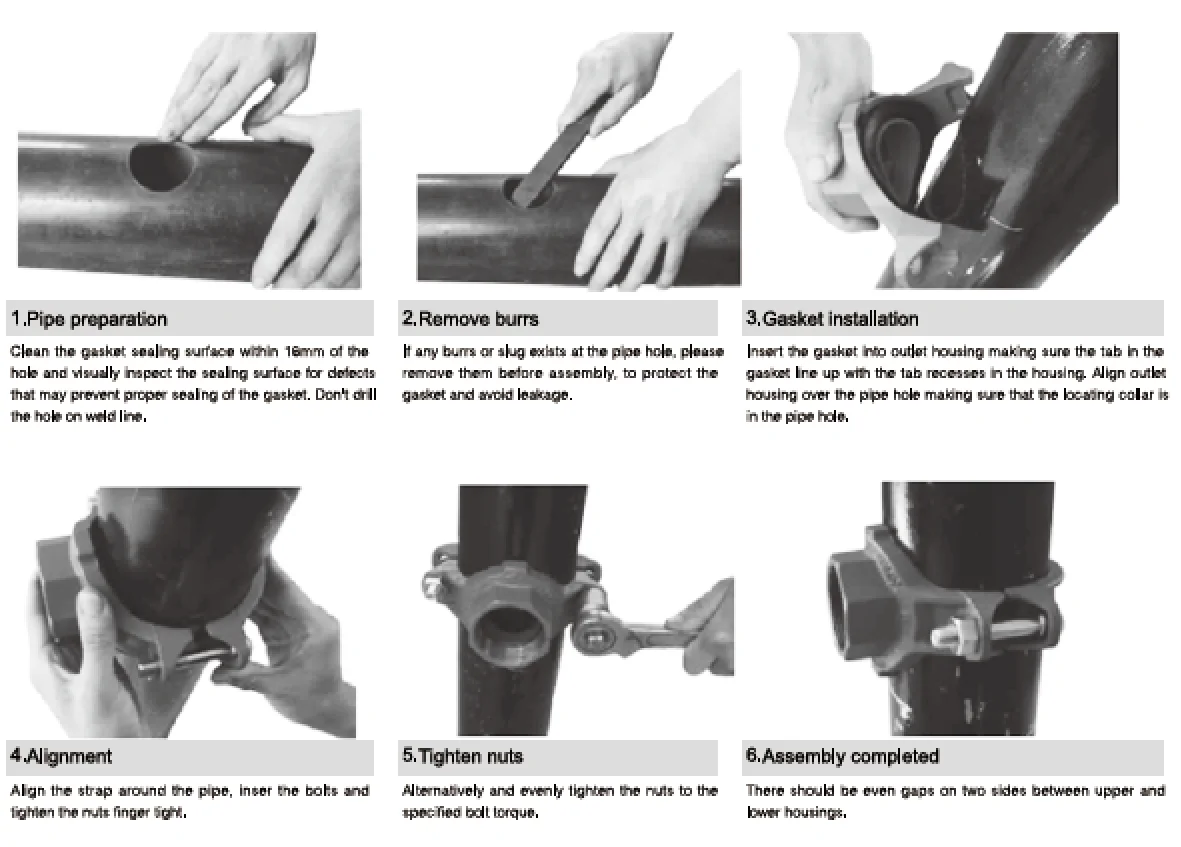 1.Pipe preparation

Clean the gasket sealing surface within 16mm of the hole and visually inspect the sealing surface for defects that may prevent proper sealing of the gasket. Don't drill the hole on weld line.

2.Remove burrs

If any burrs or slug exists at the pipe hole, please remove them before assembly, to protect the gasket and avoid leakage.

3.Gasket installation

Insert the gasket into outlet housing making sure the tab in the gasket line up with the tab recesses in the housing. Align outlet housing over the pipe hole making sure that the locating collar is in the pipe hole.

4.Alignment

Align the strap around the pipe, inser the bolts and tighten the nuts finger tight.

5.Tighten nuts

Alternatively and evenly tighten the nuts to the specified bolt torque.

6.Assembly completed

There should be even gaps on two sides between upper and lower housings.