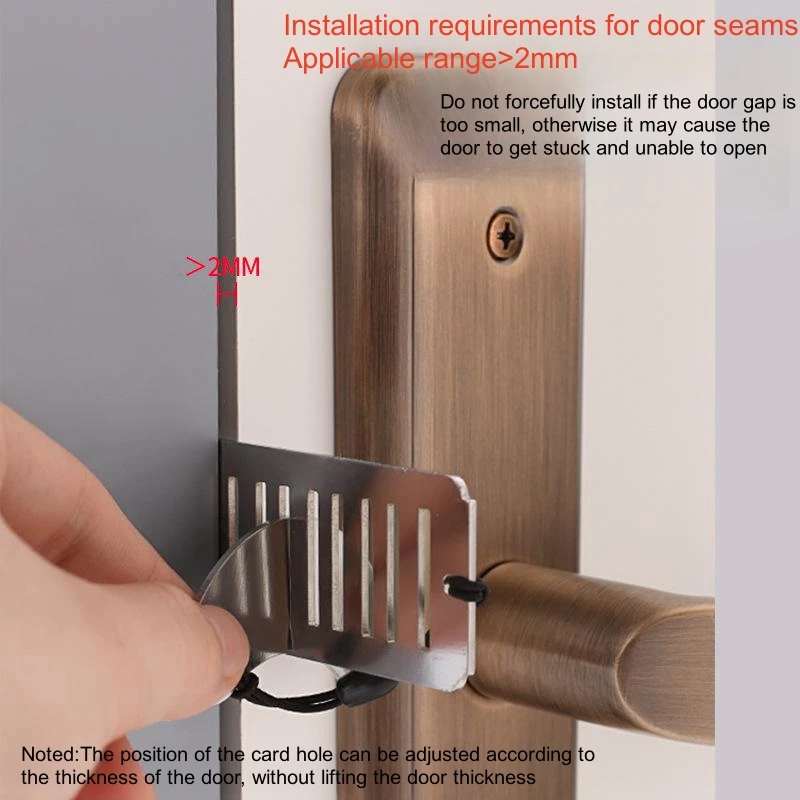 Installation requirements for door seams
Applicable range>2mm

Do not forcefully install if the door gap is too small, otherwise it may cause the door to get stuck and unable to open

>2MM

Noted:The position of the card hole can be adjusted according to the thickness of the door, without lifting the door thickness