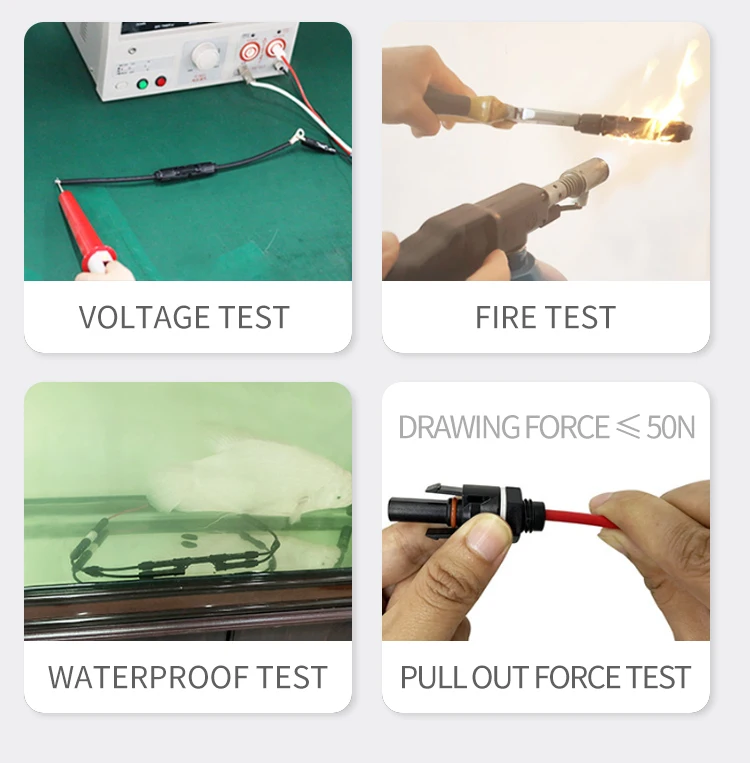 VOLTAGE TEST

FIRE TEST

WATERPROOF TEST

DRAWING FORCE $\leqslant$ 50N

PULL OUT FORCE TEST