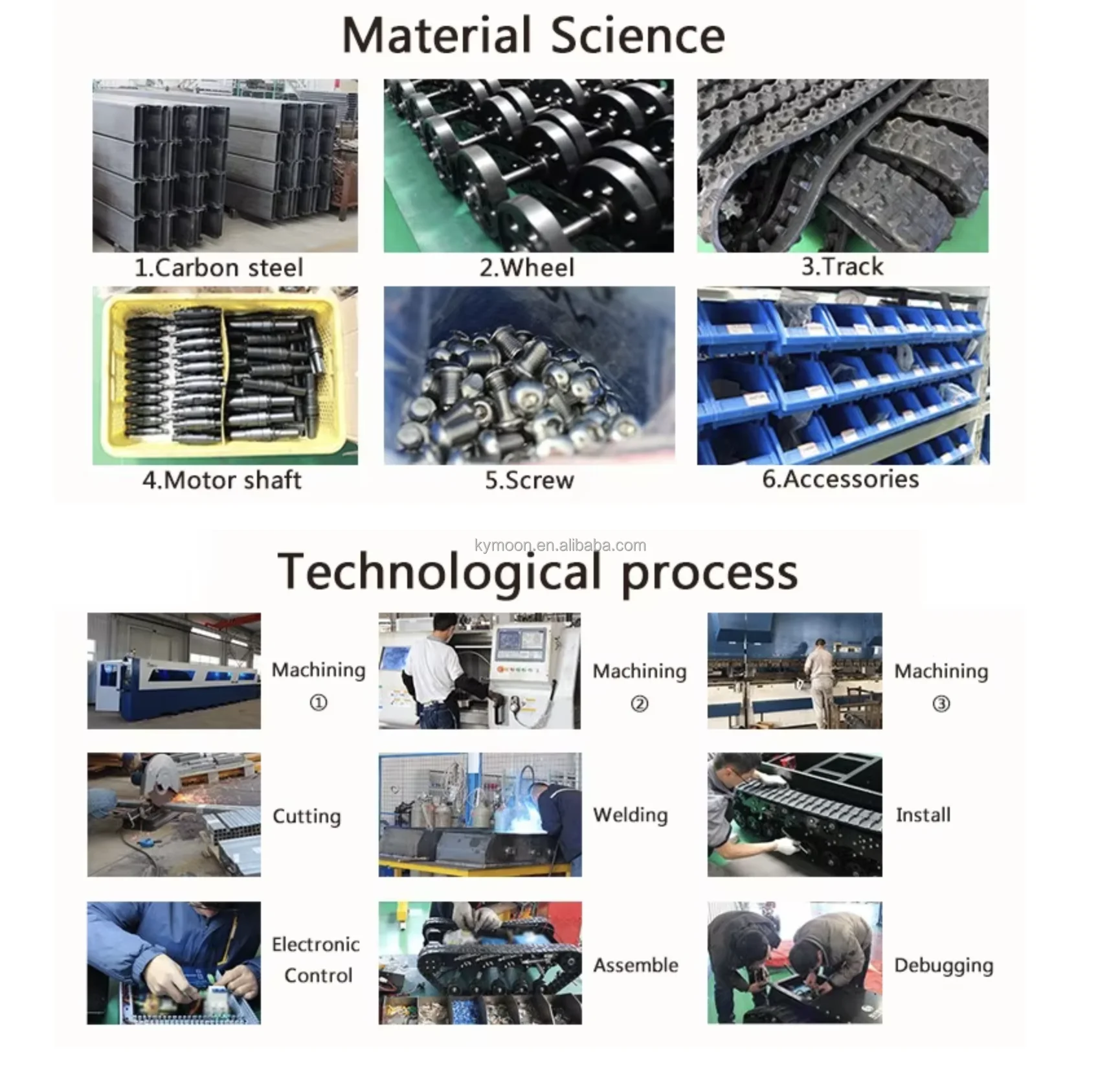 Material Science

1.Carbon steel

2.Wheel

3.Track

4.Motor shaft

5.Screw

6.Accessories

kymoon.en.alibaba.com

Technological process

Machining ①

Machining ②

Machining ③

Cutting

Welding

Install

Electronic Control

Assemble

Debugging