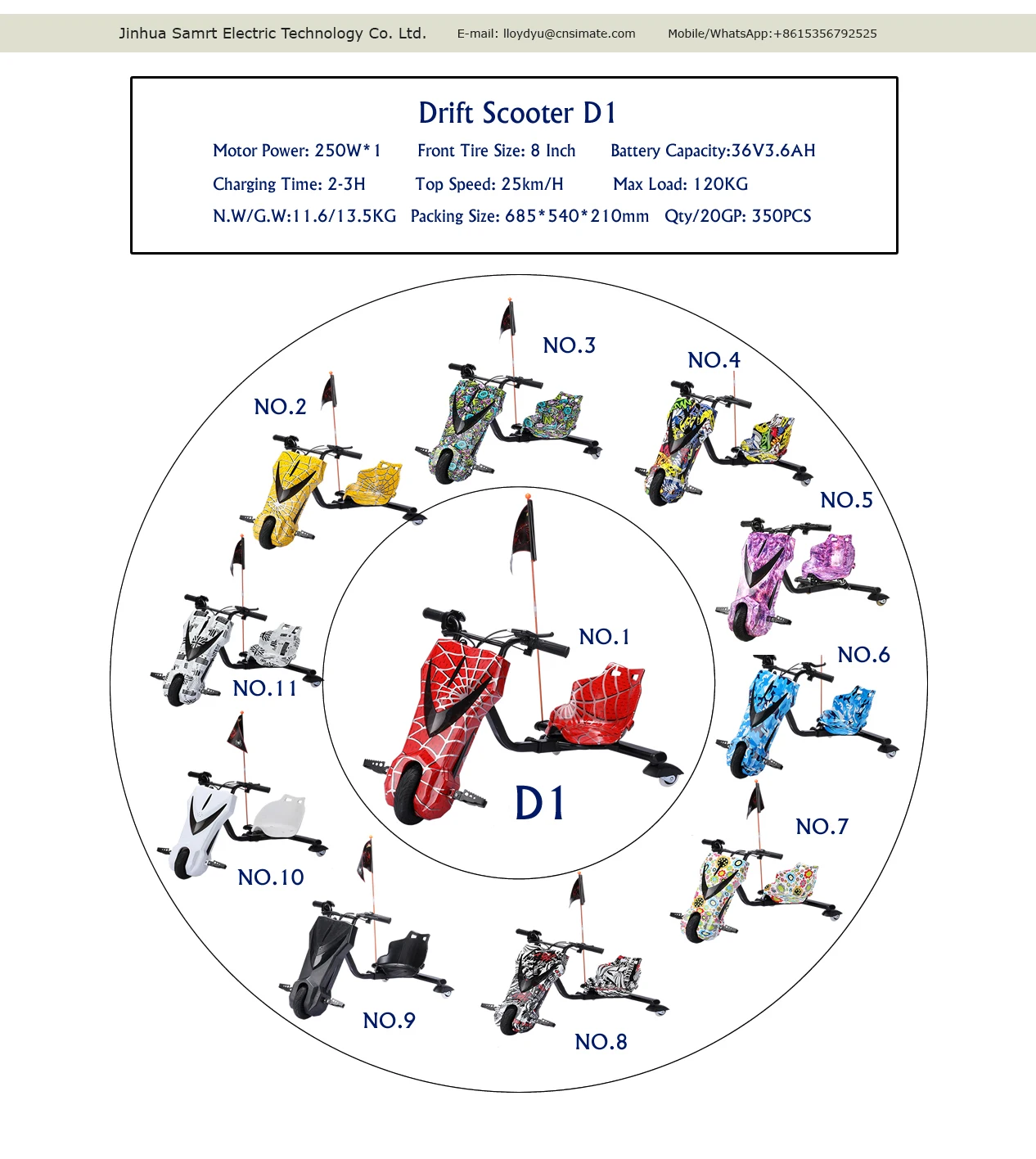 Jinhua Samrt Electric Technology Co. Ltd. E-mail: lloydyu@cnsimate.com Mobile/WhatsApp:+8615356792525

Drift Scooter D1

Motor Power: 250W*1 Front Tire Size: 8 Inch Battery Capacity:36V3.6AH

Charging Time: 2-3H Top Speed: 25km/H Max Load: 120KG

N.W/G.W:11.6/13.5KG Packing Size: 685*540*210mm Qty/20GP: 350PCS

NO.3

NO.4

NO.2

NO.5

NO.1

NO.6

NO.11

D1

NO.7

NO.10

NO.9

NO.8