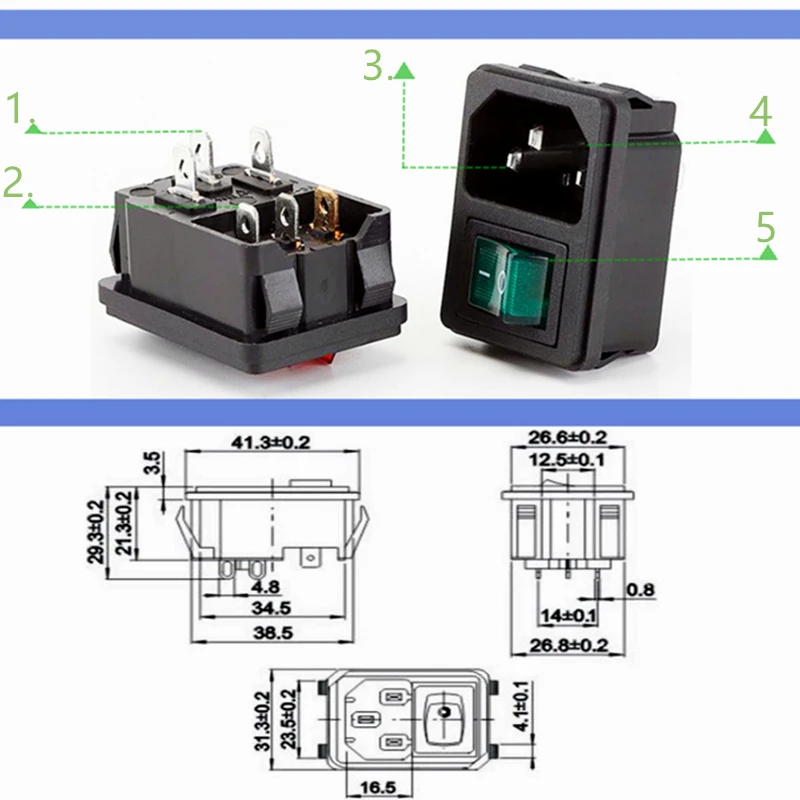 1.
2.
3.
4
5

41.3±0.2
3.5
29.3±0.2
21.3±0.2
4.8
34.5
38.5

26.6±0.2
12.5±0.1
0.8
14±0.1
26.8±0.2

31.3±0.2
23.5±0.2
4.1±0.1
16.5