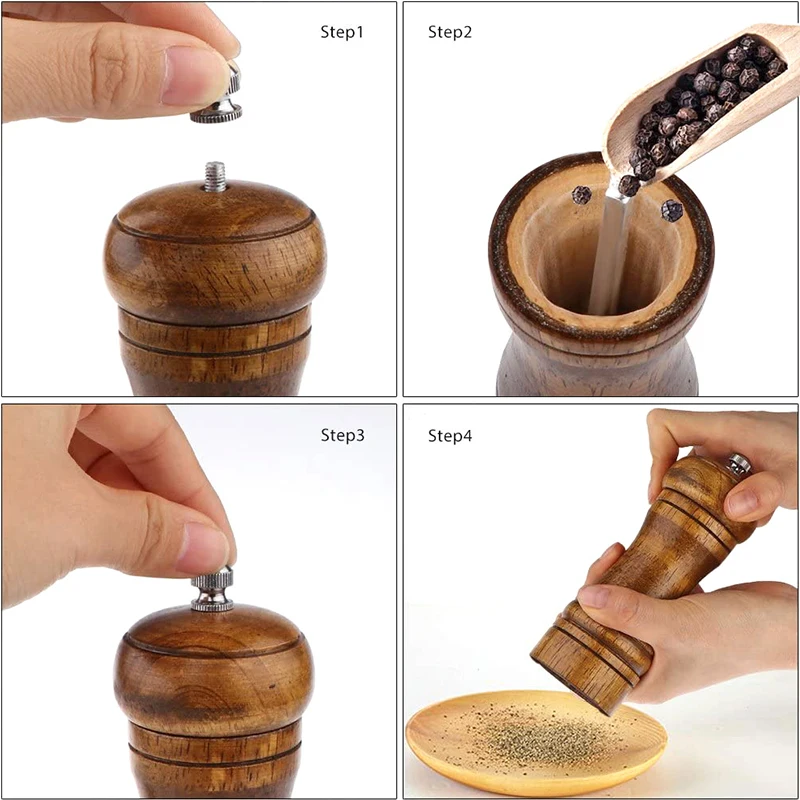 Step1

Step2

Step3

Step4