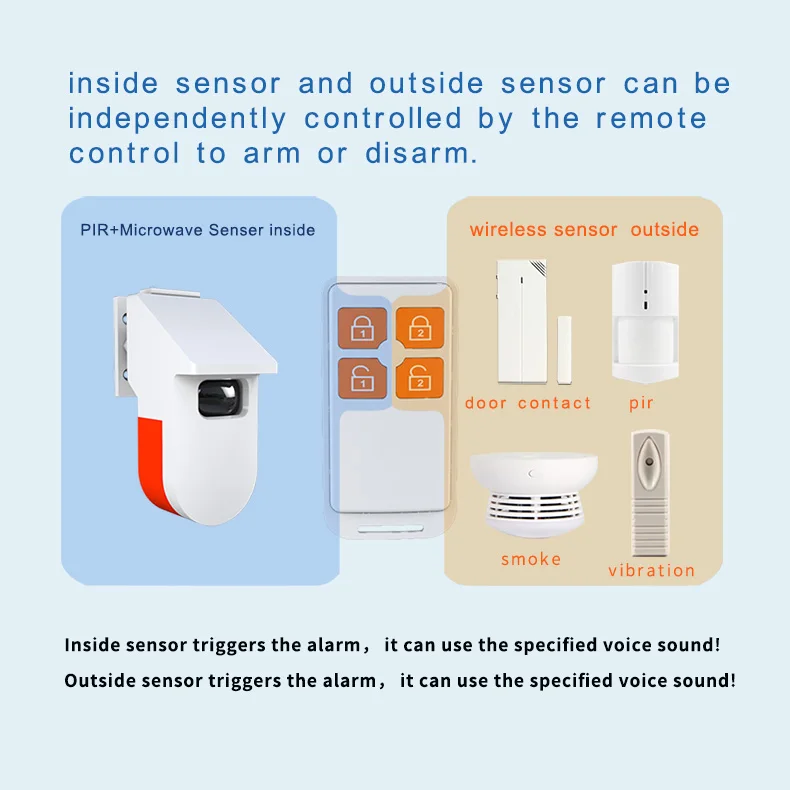 inside sensor and outside sensor can be independently controlled by the remote control to arm or disarm.

PIR+Microwave Senser inside

1
2
1
2

wireless sensor outside

door contact

pir

smoke

vibration

Inside sensor triggers the alarm， it can use the specified voice sound!

Outside sensor triggers the alarm， it can use the specified voice sound!