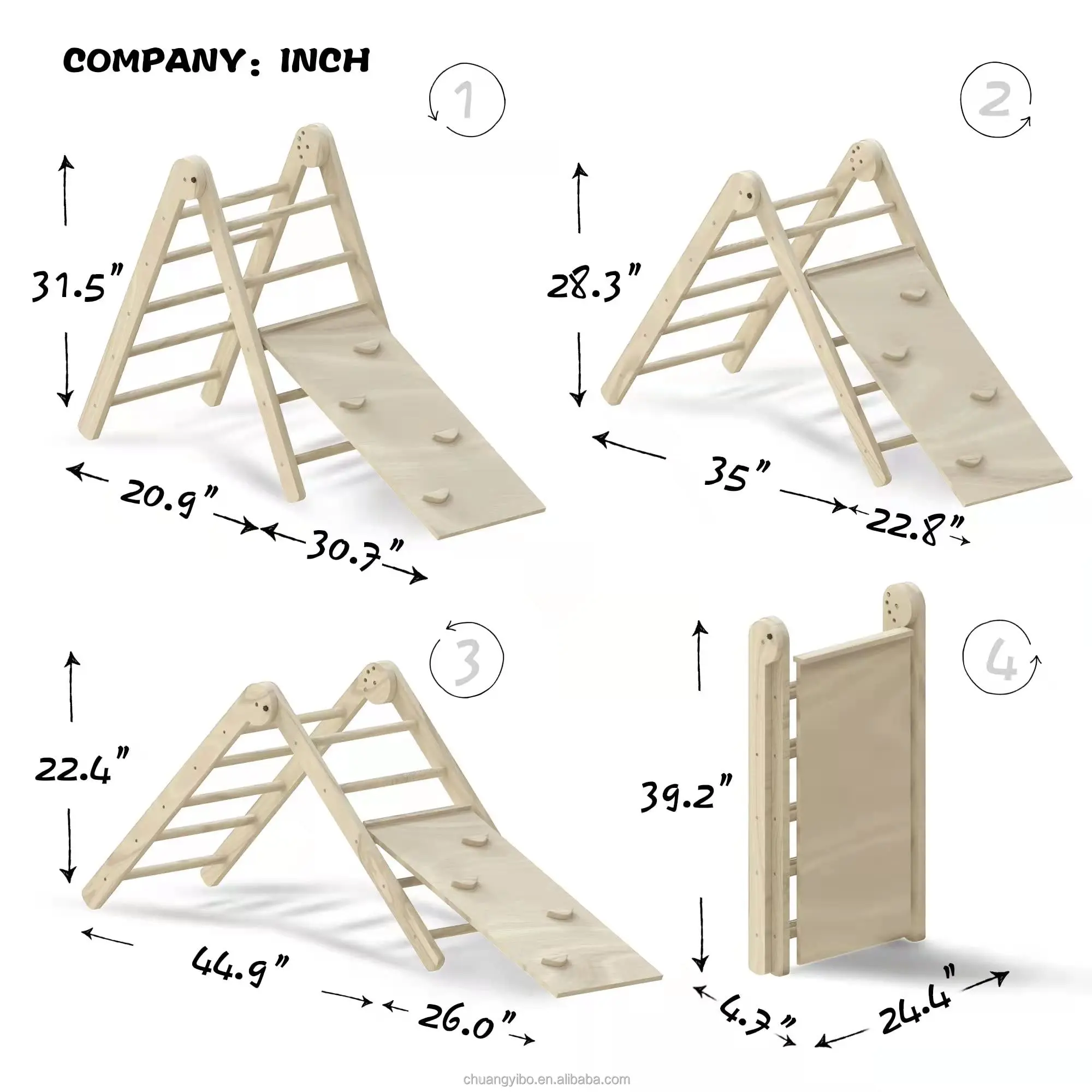 COMPANY: INCH

1

31.5"

20.9"

30.7"

2

28.3"

35"

22.8"

3

22.4"

44.9"

26.0"

4

39.2"

4.7"

24.4"

chuangyibo.en.alibaba.com