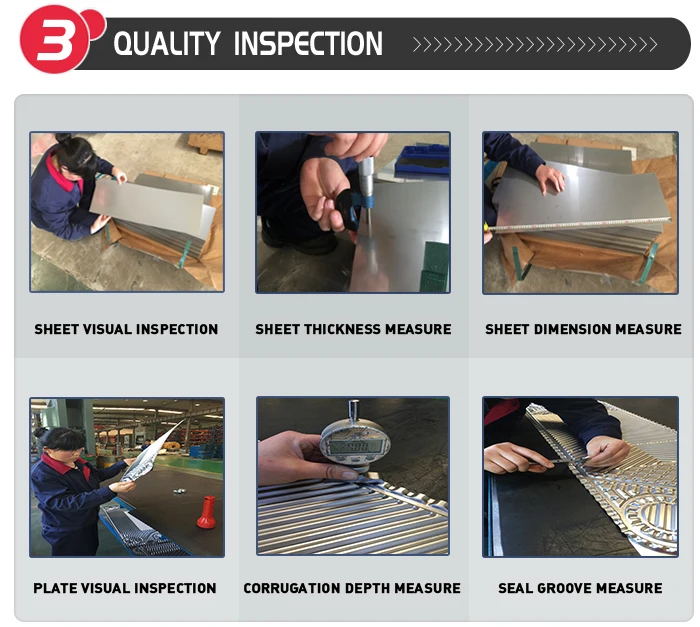 3 QUALITY INSPECTION

SHEET VISUAL INSPECTION

SHEET THICKNESS MEASURE

SHEET DIMENSION MEASURE

PLATE VISUAL INSPECTION

CORRUGATION DEPTH MEASURE

SEAL GROOVE MEASURE