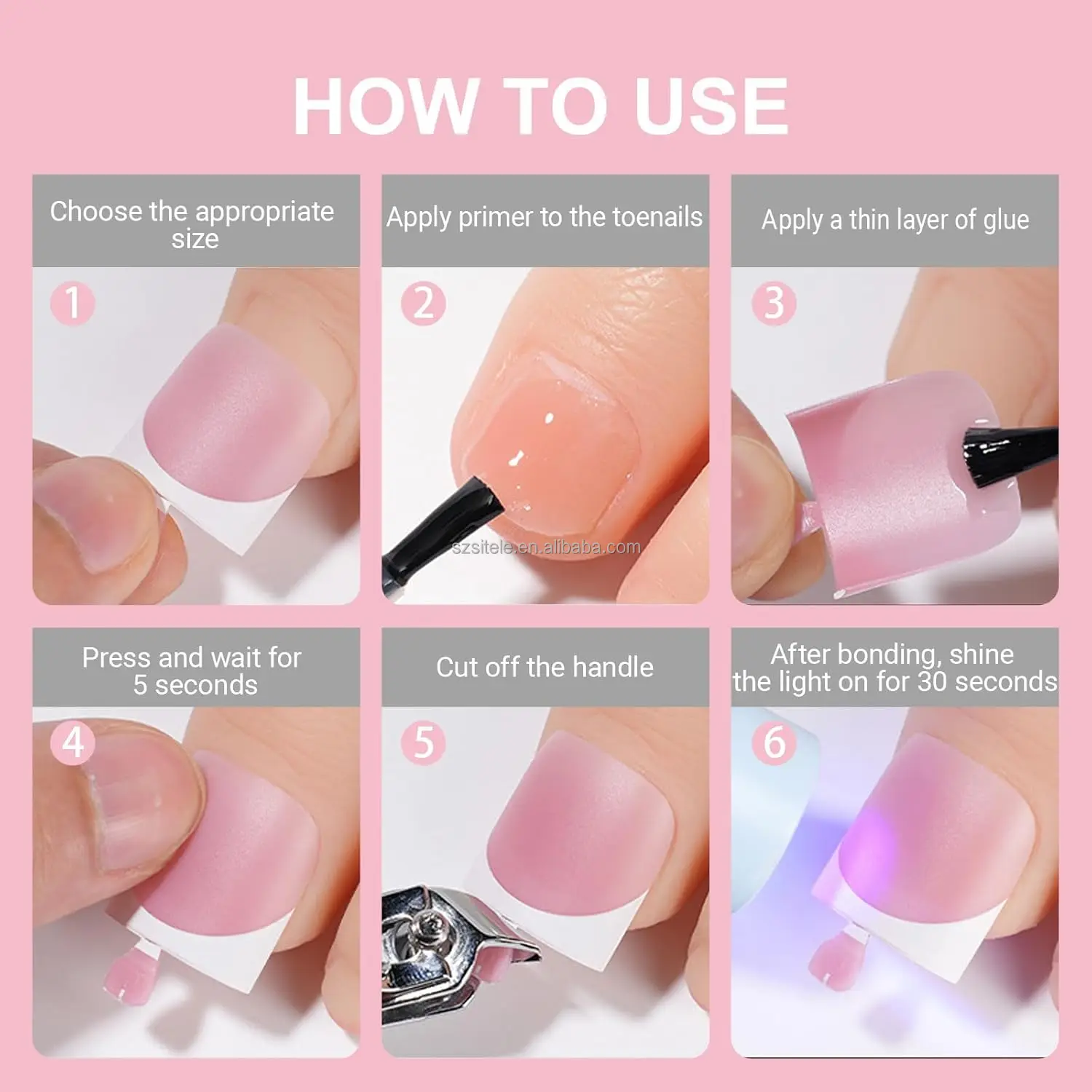 HOW TO USE

Choose the appropriate size

1

Apply primer to the toenails

2

szsitele.en.alibaba.com

Apply a thin layer of glue

3

Press and wait for 5 seconds

4

Cut off the handle

5

After bonding, shine the light on for 30 seconds

6