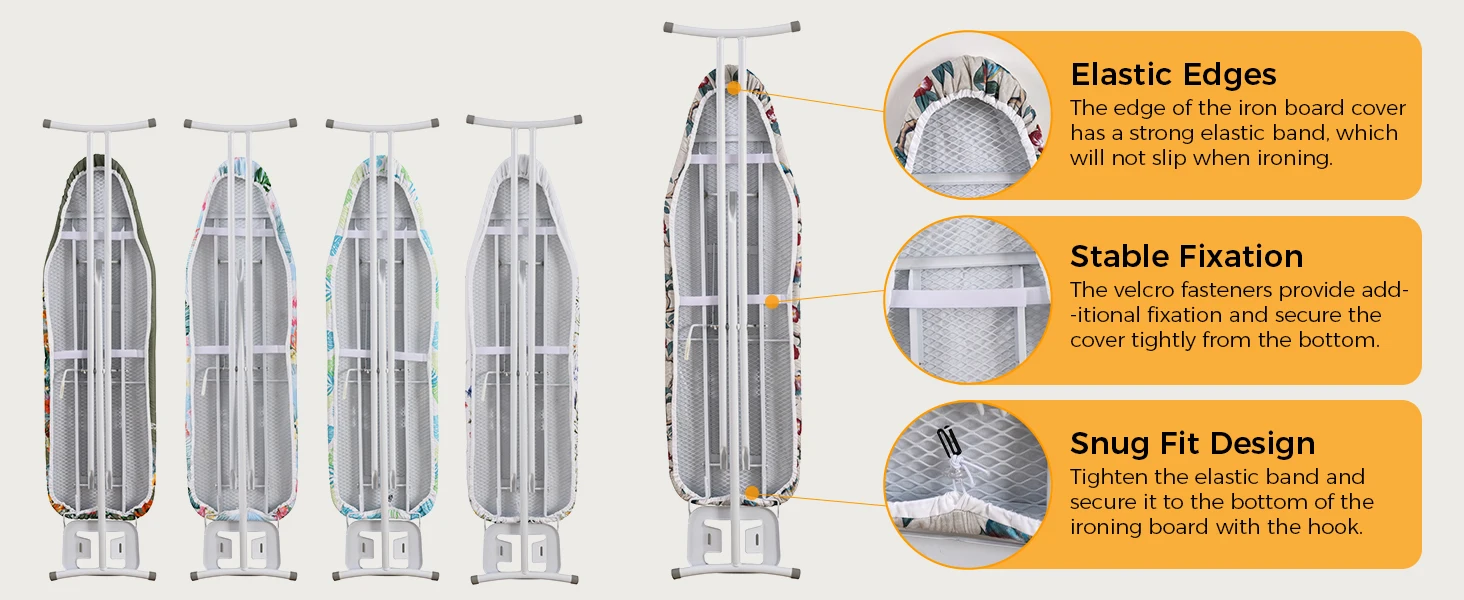 Elastic Edges
The edge of the iron board cover has a strong elastic band, which will not slip when ironing.

Stable Fixation
The velcro fasteners provide add--itional fixation and secure the cover tightly from the bottom.

Snug Fit Design
Tighten the elastic band and secure it to the bottom of the ironing board with the hook.