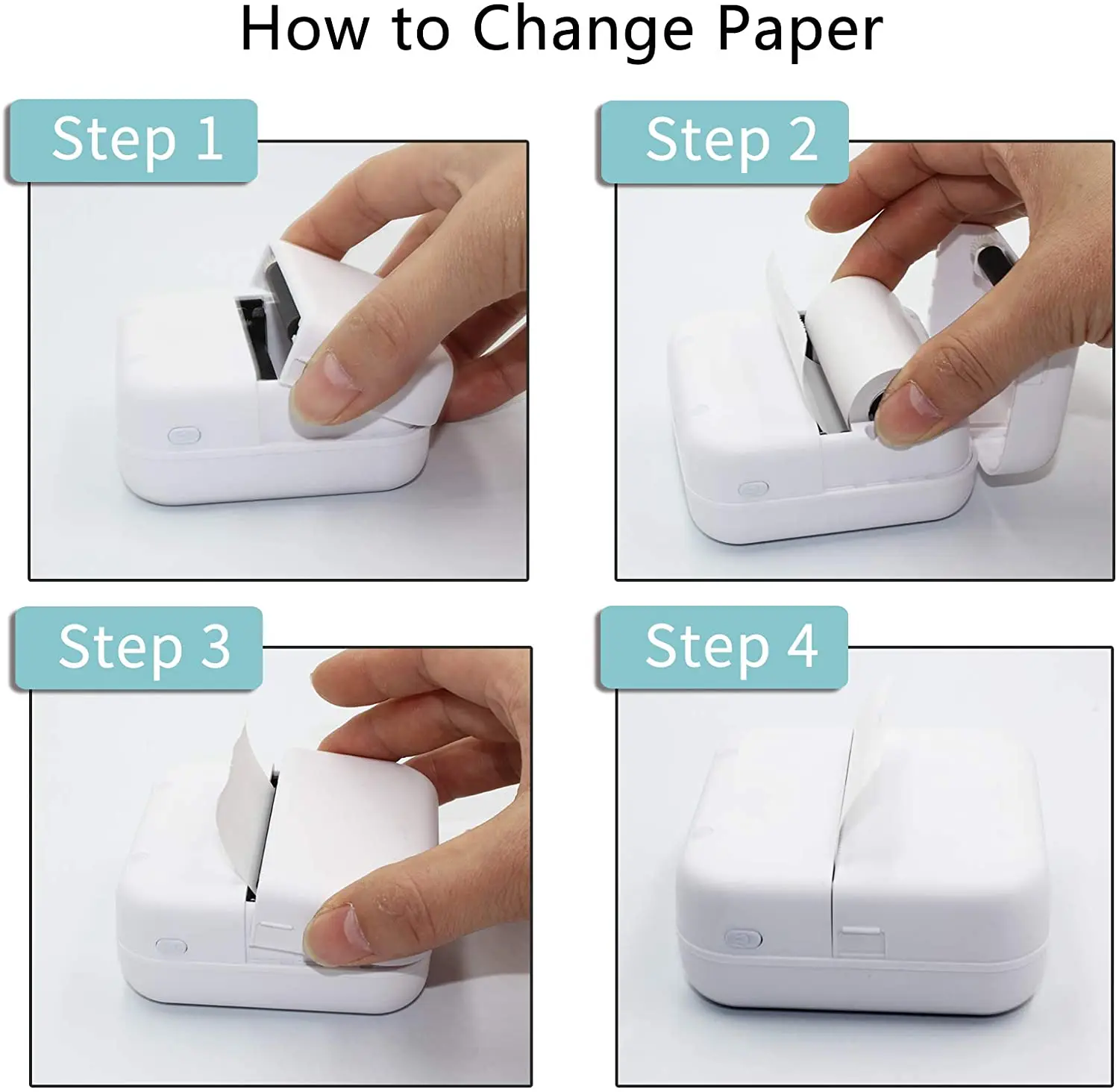 How to Change Paper

Step 1

Step 2

Step 3

Step 4