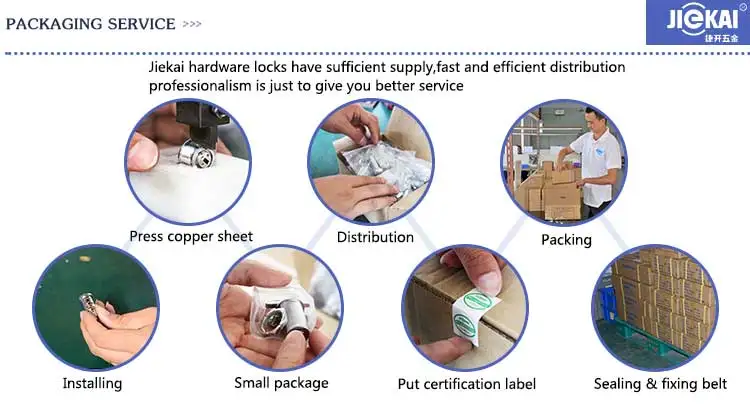 PACKAGING SERVICE >>>

JIEKAI
捷开五金

Jiekai hardware locks have sufficient supply,fast and efficient distribution professionalism is just to give you better service

Press copper sheet

Distribution

Packing

Installing

Small package

Put certification label

Sealing & fixing belt