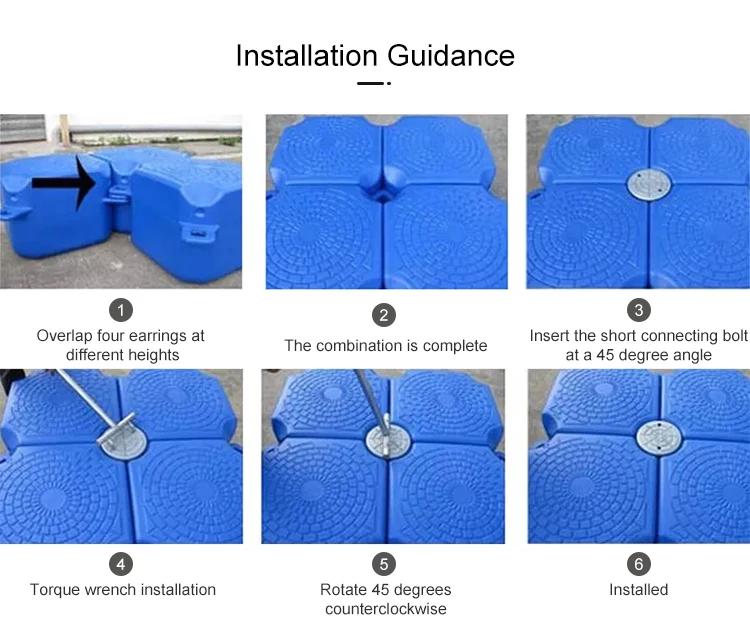 Installation Guidance

1
Overlap four earrings at different heights

2
The combination is complete

3
Insert the short connecting bolt at a 45 degree angle

4
Torque wrench installation

5
Rotate 45 degrees counterclockwise

6
Installed