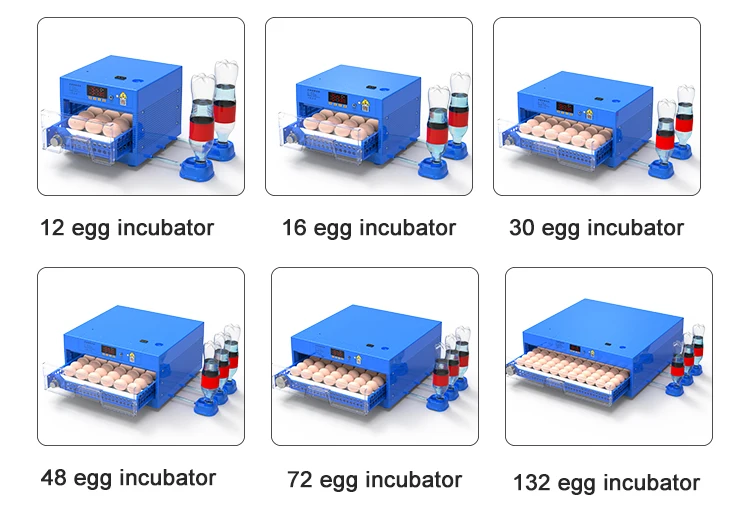 12 egg incubator

16 egg incubator

30 egg incubator

48 egg incubator

72 egg incubator

132 egg incubator