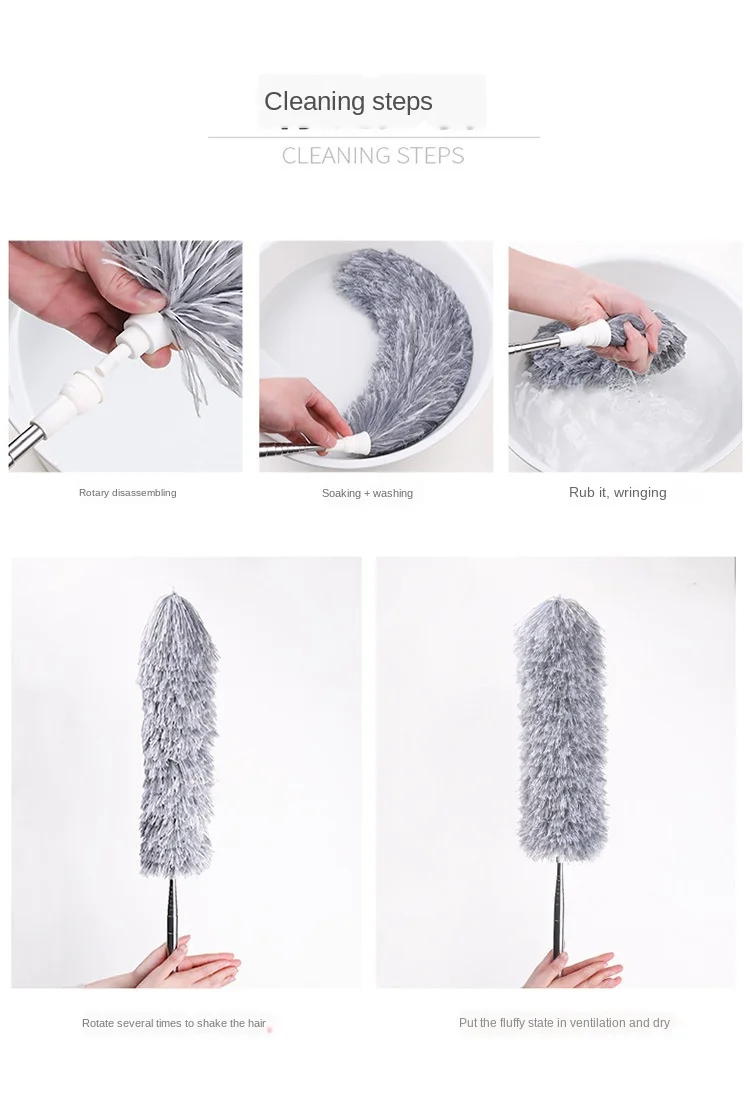 Cleaning steps

CLEANING STEPS

Rotary disassembling

Soaking + washing

Rub it, wringing

Rotate several times to shake the hair

Put the fluffy state in ventilation and dry