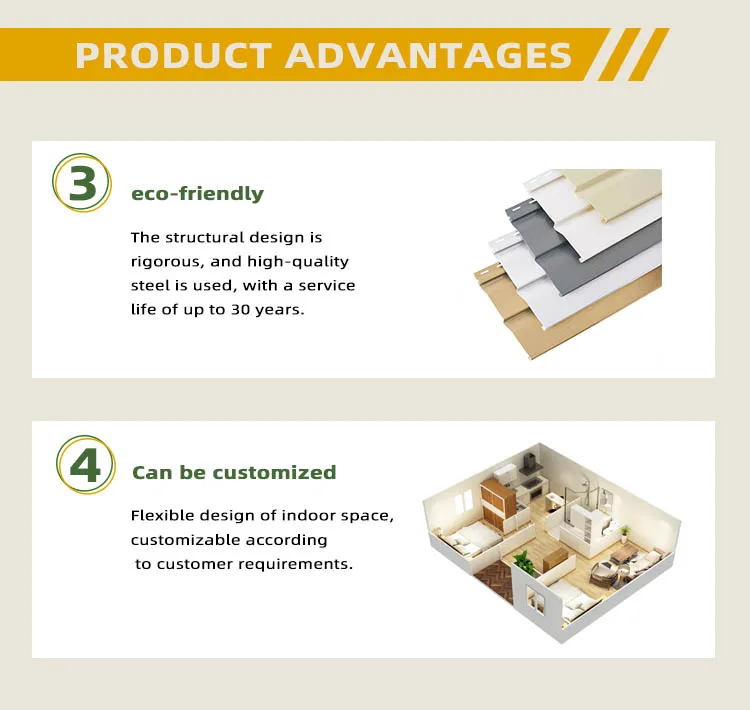 PRODUCT ADVANTAGES

3

eco-friendly

The structural design is rigorous, and high-quality steel is used, with a service life of up to 30 years.

4

Can be customized

Flexible design of indoor space, customizable according to customer requirements.