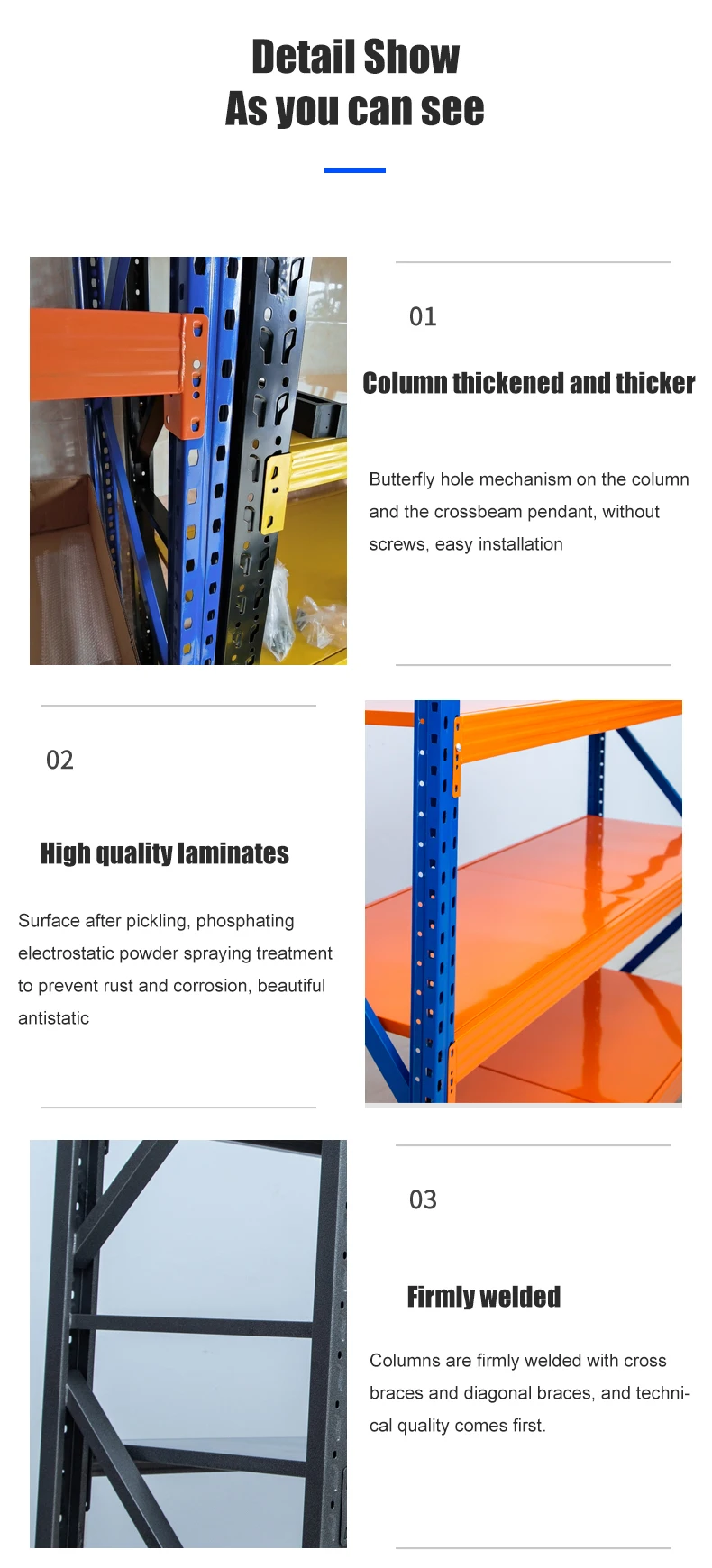 Detail Show
As you can see

01

Column thickened and thicker

Butterfly hole mechanism on the column and the crossbeam pendant, without screws, easy installation

02

High quality laminates

Surface after pickling, phosphating electrostatic powder spraying treatment to prevent rust and corrosion, beautiful antistatic

03

Firmly welded

Columns are firmly welded with cross braces and diagonal braces, and technical quality comes first.