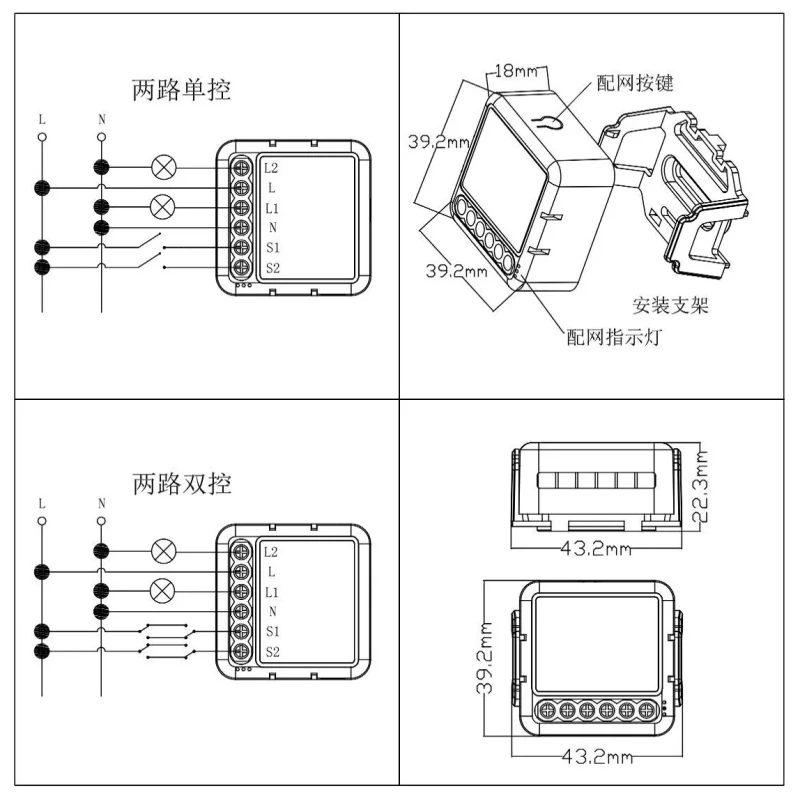 两路单控

L N

L2
L
L1
N
S1
S2

18mm
配网按键
39.2mm
39.2mm
安装支架
配网指示灯

两路双控

L N

L2
L
L1
N
S1
S2

22.3mm
43.2mm

39.2mm
43.2mm