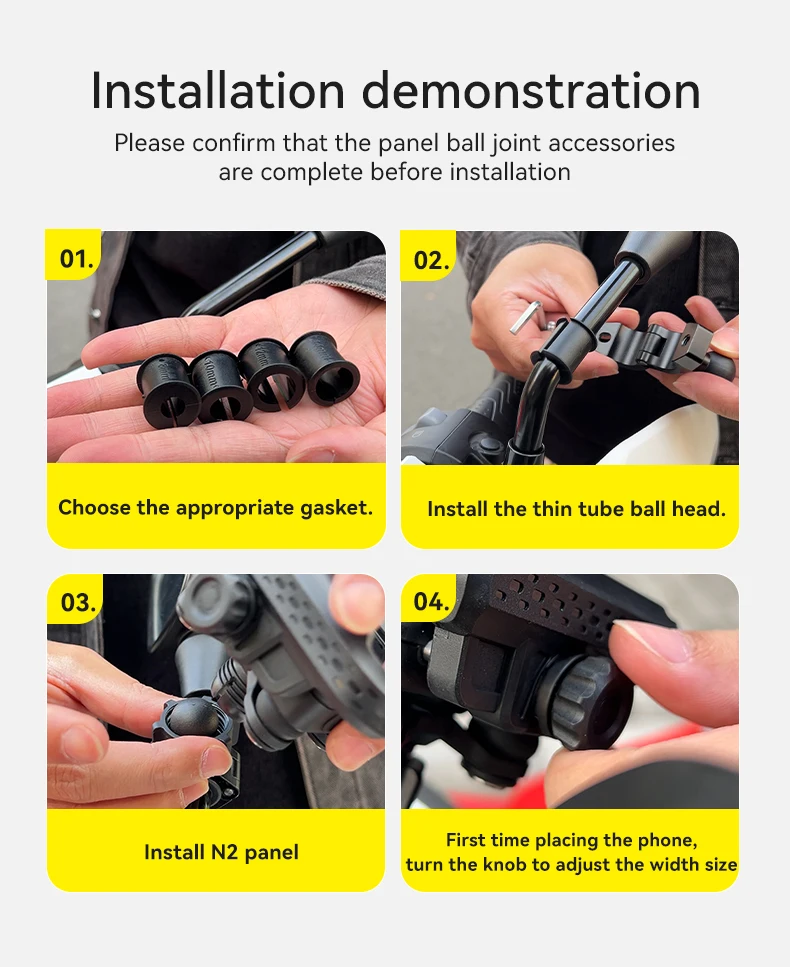 Installation demonstration

Please confirm that the panel ball joint accessories are complete before installation

01.

Choose the appropriate gasket.

02.

Install the thin tube ball head.

03.

Install N2 panel

04.

First time placing the phone, turn the knob to adjust the width size