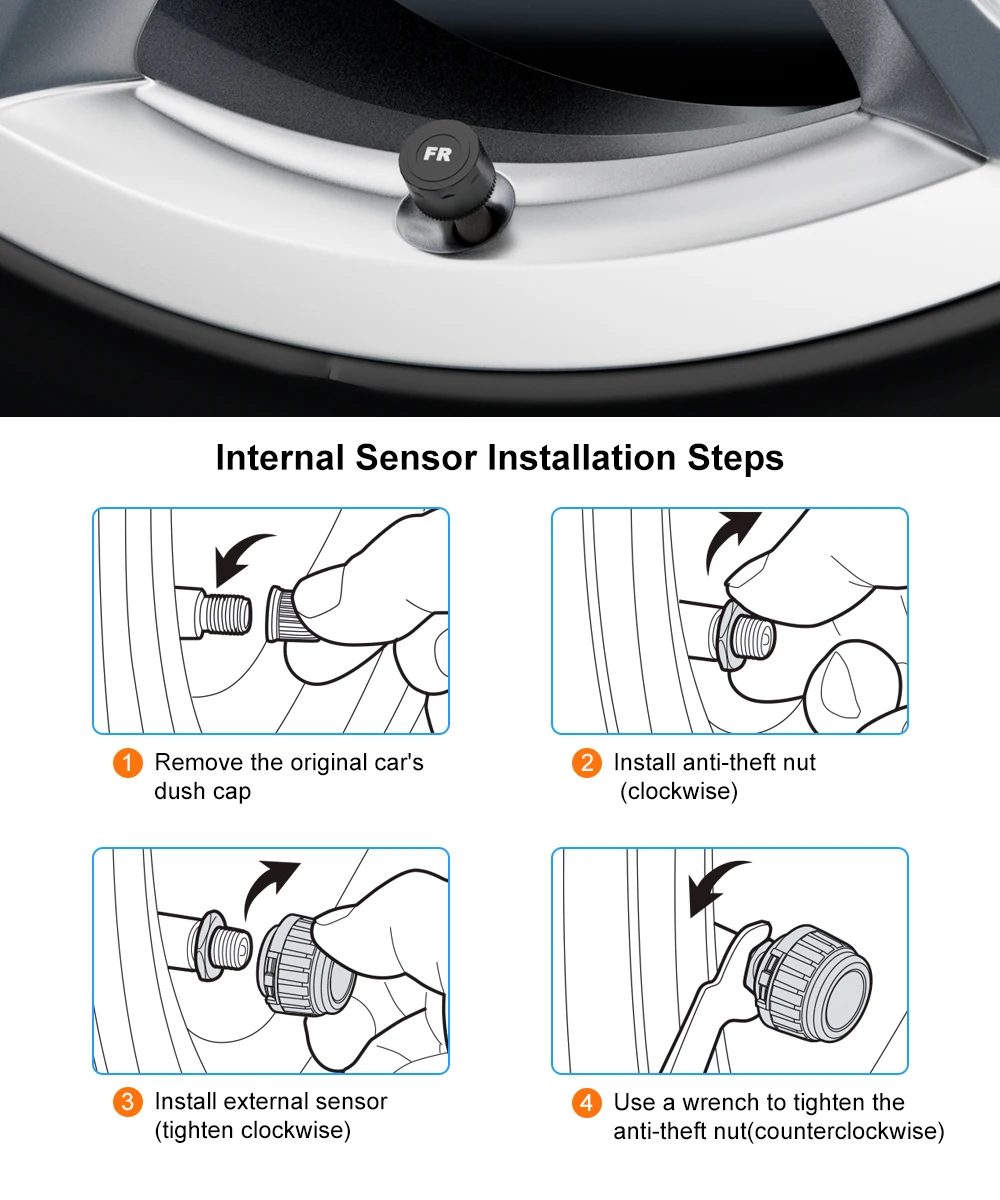 FR

Internal Sensor Installation Steps

1 Remove the original car's dush cap

2 Install anti-theft nut (clockwise)

3 Install external sensor (tighten clockwise)

4 Use a wrench to tighten the anti-theft nut(counterclockwise)