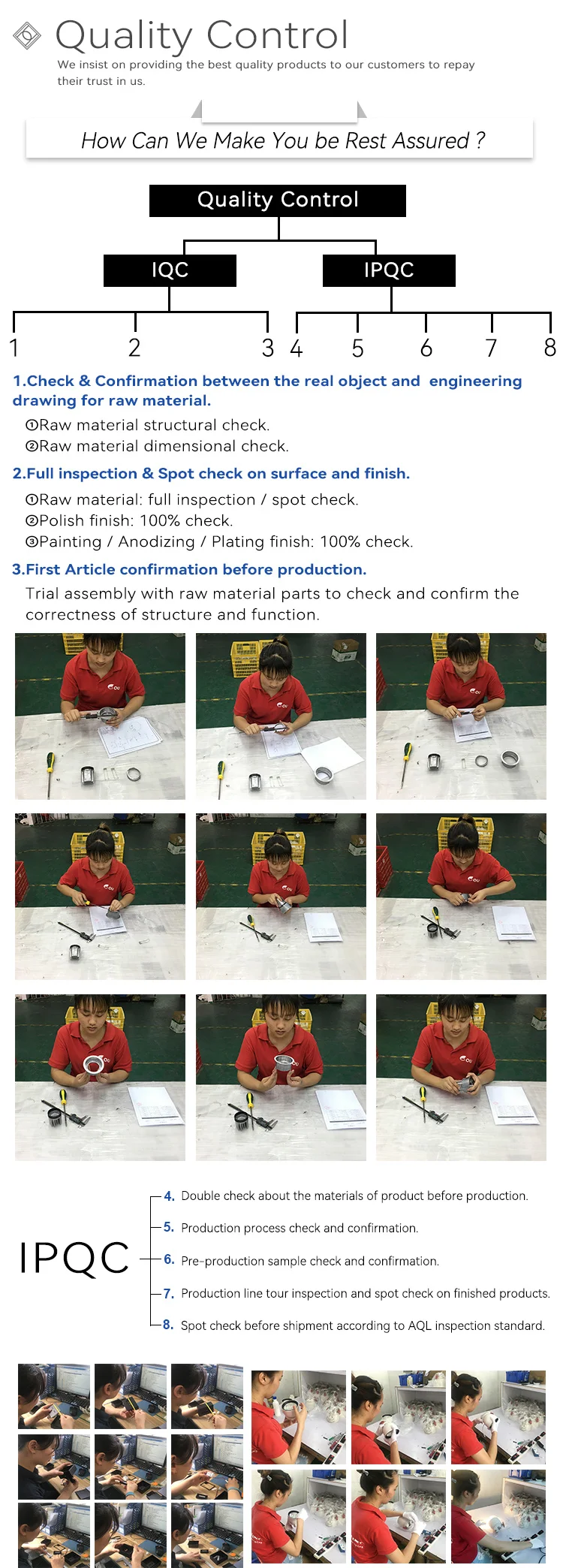 Quality Control
We insist on providing the best quality products to our customers to repay their trust in us.

How Can We Make You be Rest Assured ?

Quality Control
IQC
IPQC
1 2 3 4 5 6 7 8

1.Check & Confirmation between the real object and engineering drawing for raw material.
①Raw material structural check.
②Raw material dimensional check.

2.Full inspection & Spot check on surface and finish.
①Raw material: full inspection / spot check.
②Polish finish: 100% check.
③Painting / Anodizing / Plating finish: 100% check.

3.First Article confirmation before production.
Trial assembly with raw material parts to check and confirm the correctness of structure and function.

IPQC
4. Double check about the materials of product before production.
5. Production process check and confirmation.
6. Pre-production sample check and confirmation.
7. Production line tour inspection and spot check on finished products.
8. Spot check before shipment according to AQL inspection standard.