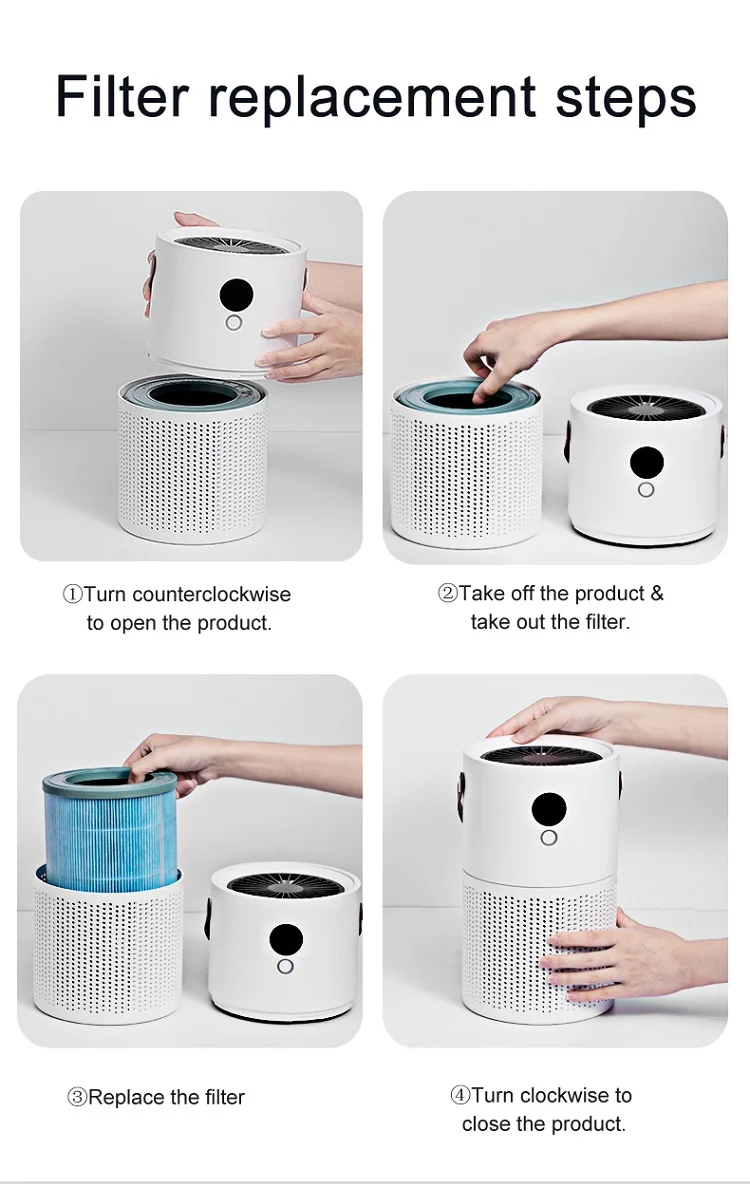 Filter replacement steps

①Turn counterclockwise to open the product.

②Take off the product & take out the filter.

③Replace the filter

④Turn clockwise to close the product.