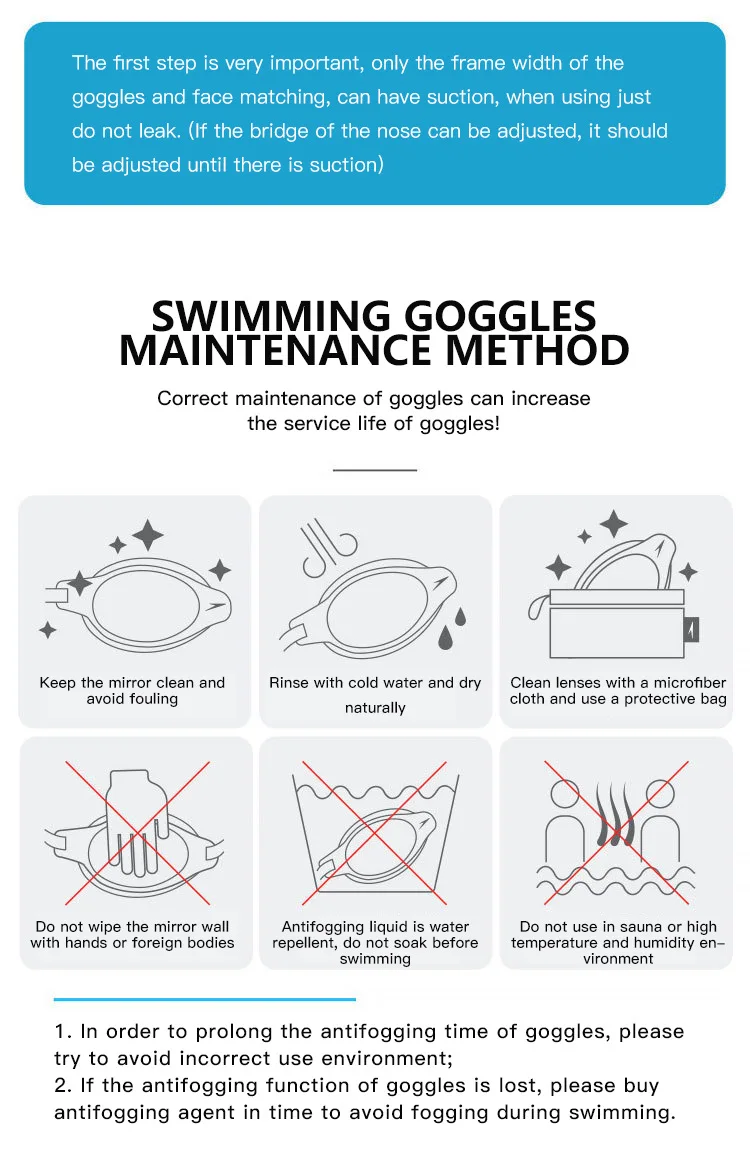 The first step is very important, only the frame width of the goggles and face matching, can have suction, when using just do not leak. (If the bridge of the nose can be adjusted, it should be adjusted until there is suction)

SWIMMING GOGGLES MAINTENANCE METHOD

Correct maintenance of goggles can increase the service life of goggles!

Keep the mirror clean and avoid fouling

Rinse with cold water and dry naturally

Clean lenses with a microfiber cloth and use a protective bag

Do not wipe the mirror wall with hands or foreign bodies

Antifogging liquid is water repellent, do not soak before swimming

Do not use in sauna or high temperature and humidity environment

1. In order to prolong the antifogging time of goggles, please try to avoid incorrect use environment;
2. If the antifogging function of goggles is lost, please buy antifogging agent in time to avoid fogging during swimming.