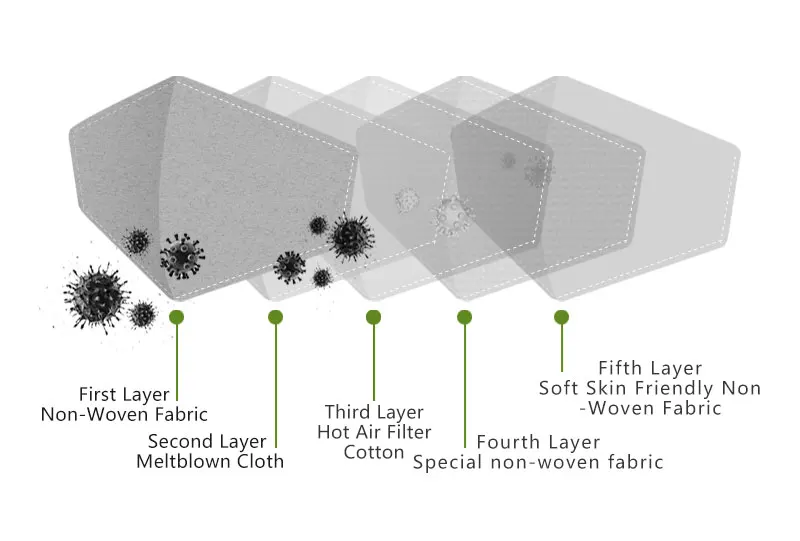 First Layer
Non-Woven Fabric

Second Layer
Meltblown Cloth

Third Layer
Hot Air Filter
Cotton

Fourth Layer
Special non-woven fabric

Fifth Layer
Soft Skin Friendly Non
-Woven Fabric