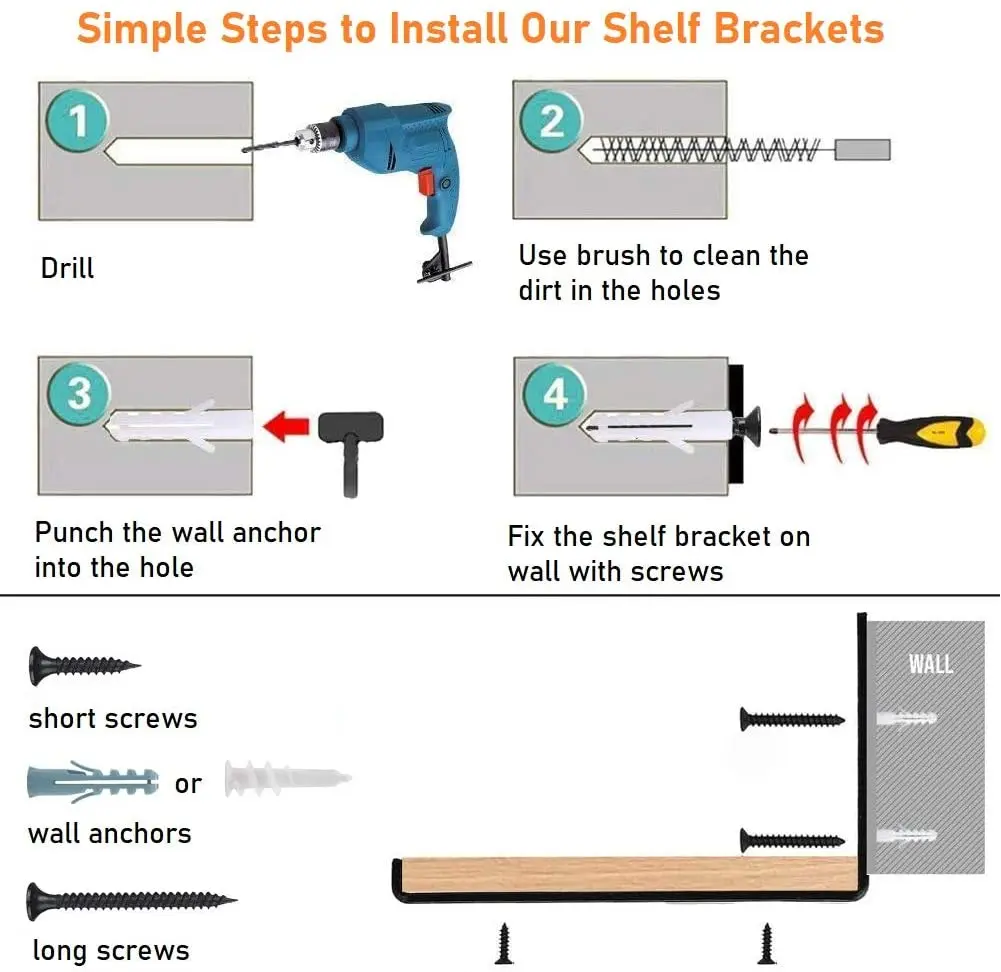 Simple Steps to Install Our Shelf Brackets

1

Drill

2

Use brush to clean the dirt in the holes

3

Punch the wall anchor into the hole

4

Fix the shelf bracket on wall with screws

short screws

or

wall anchors

long screws

WALL