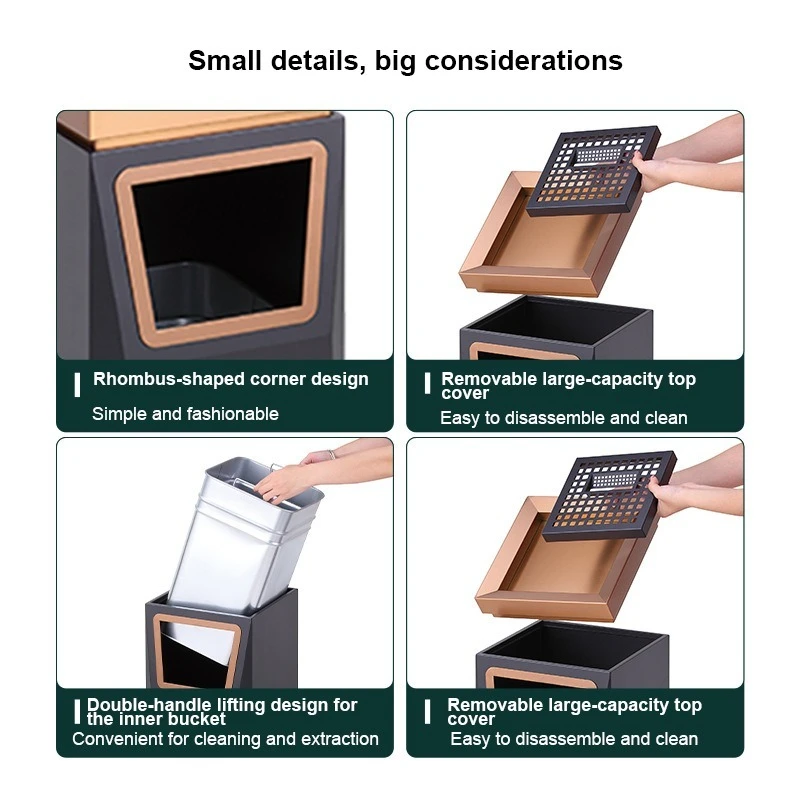 Small details, big considerations

Rhombus-shaped corner design

Simple and fashionable

Removable large-capacity top cover

Easy to disassemble and clean

Double-handle lifting design for the inner bucket

Convenient for cleaning and extraction

Removable large-capacity top cover

Easy to disassemble and clean