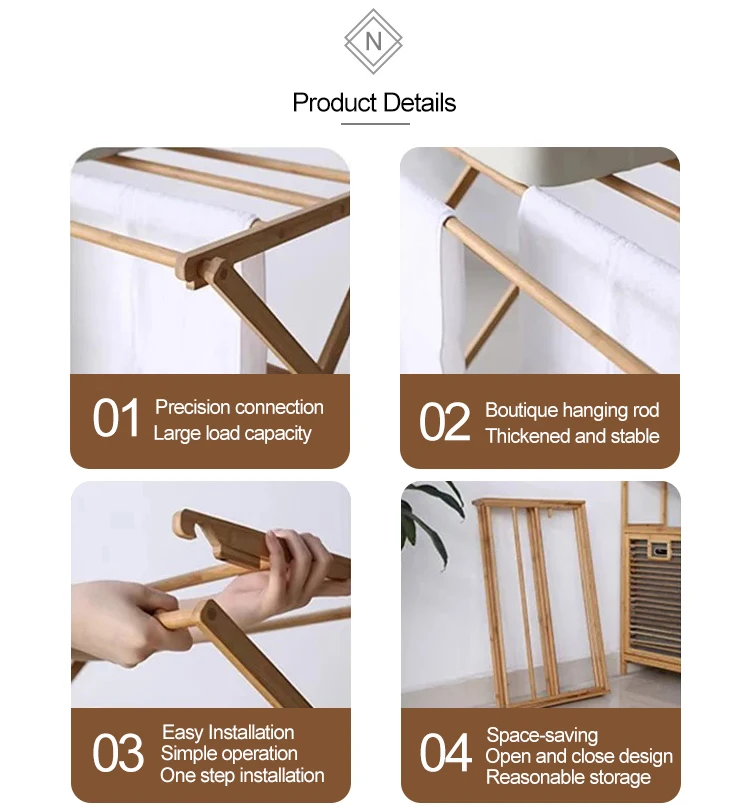 N

Product Details

01 Precision connection
Large load capacity

02 Boutique hanging rod
Thickened and stable

03 Easy Installation
Simple operation
One step installation

04 Space-saving
Open and close design
Reasonable storage